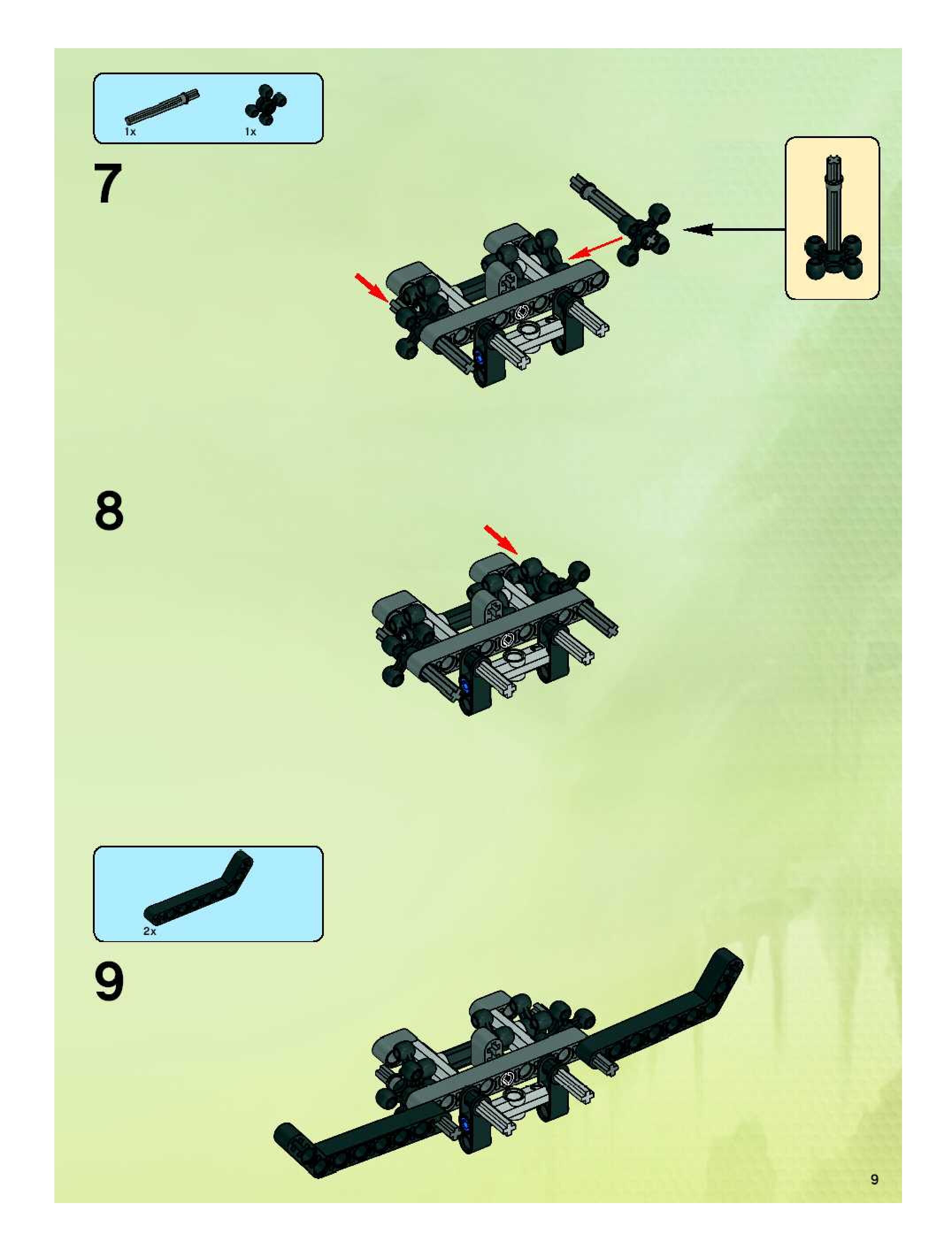 1x 1x

7

8

2x

9

9