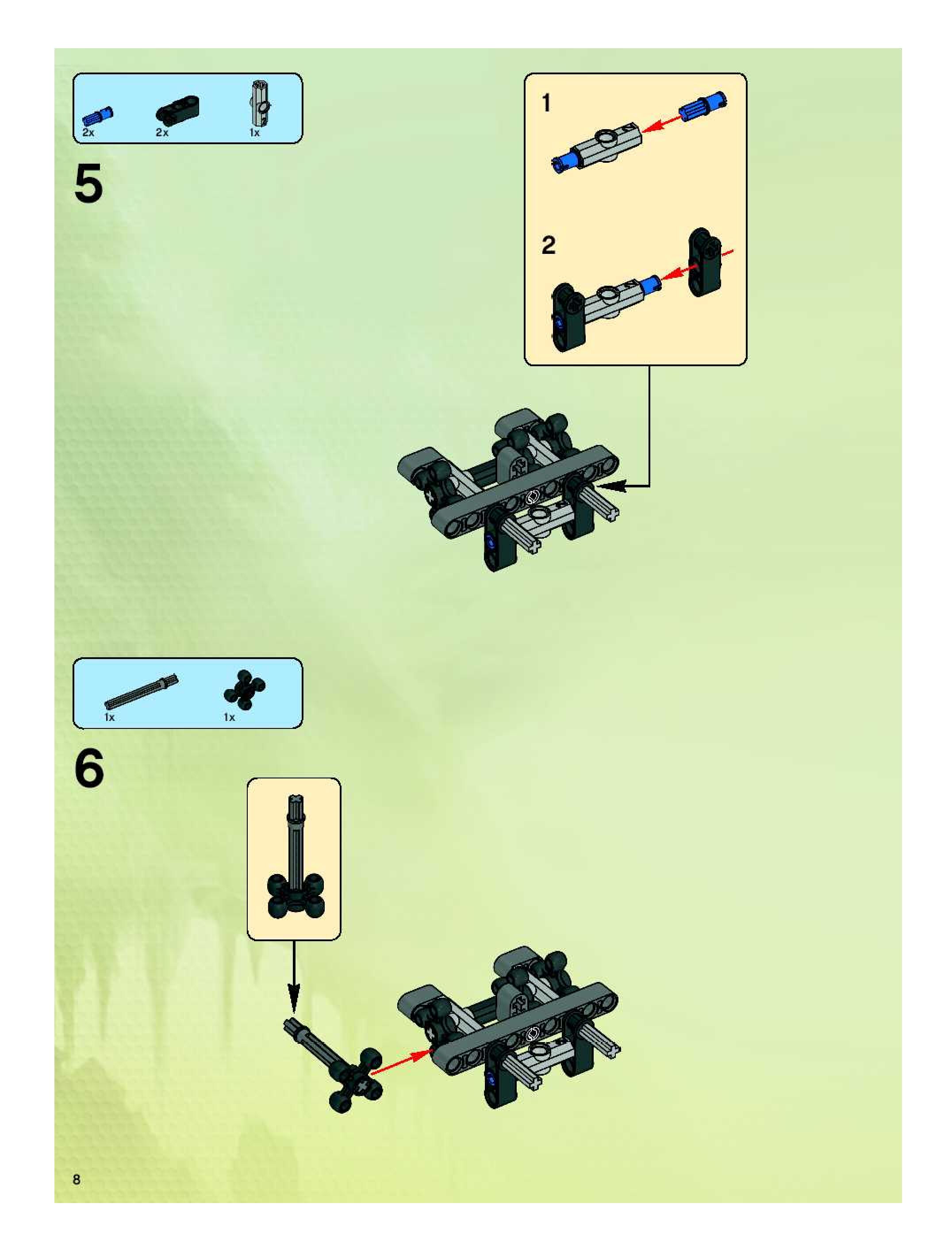 2x 2x 1x

5

1

2

1x 1x

6

8