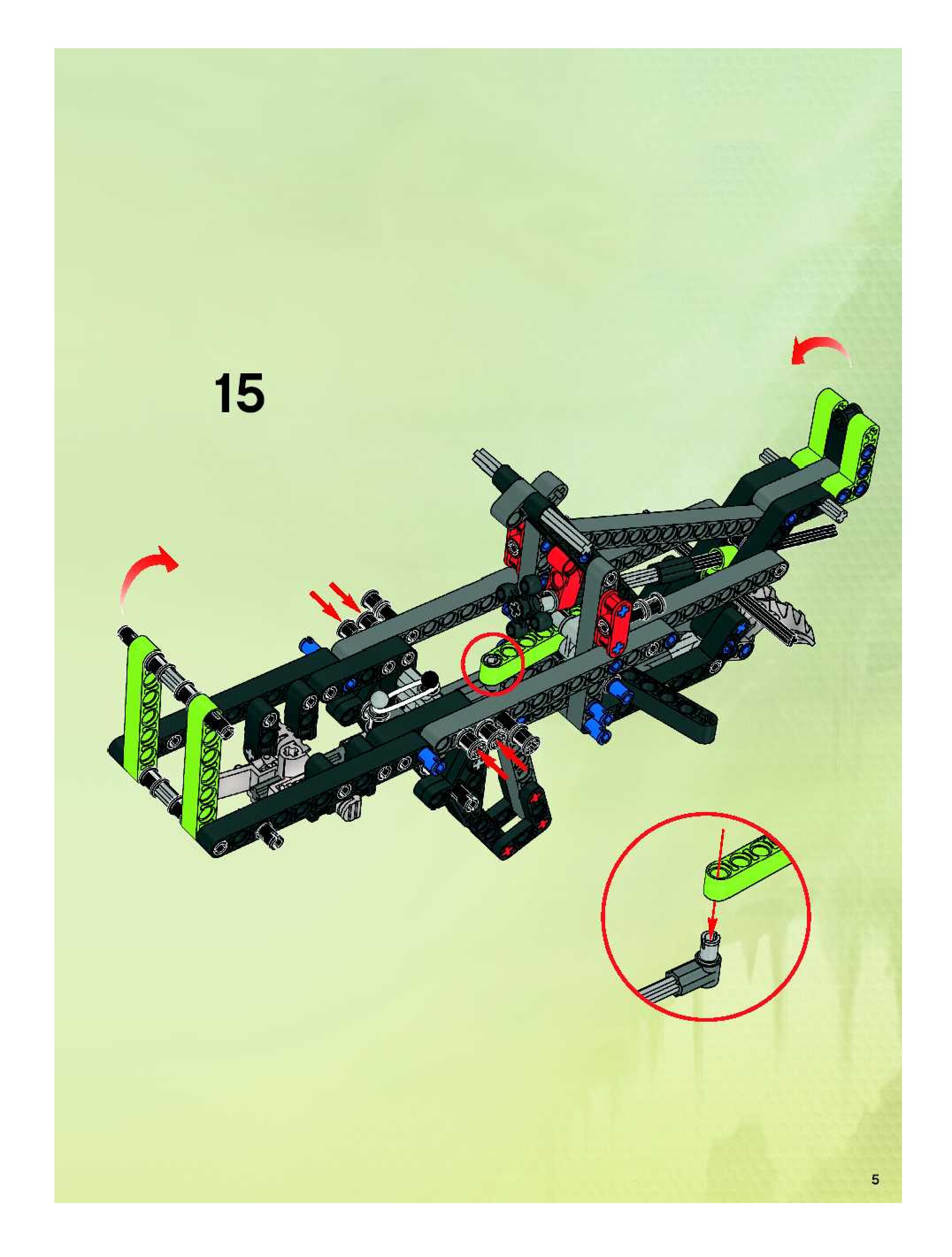 15

5