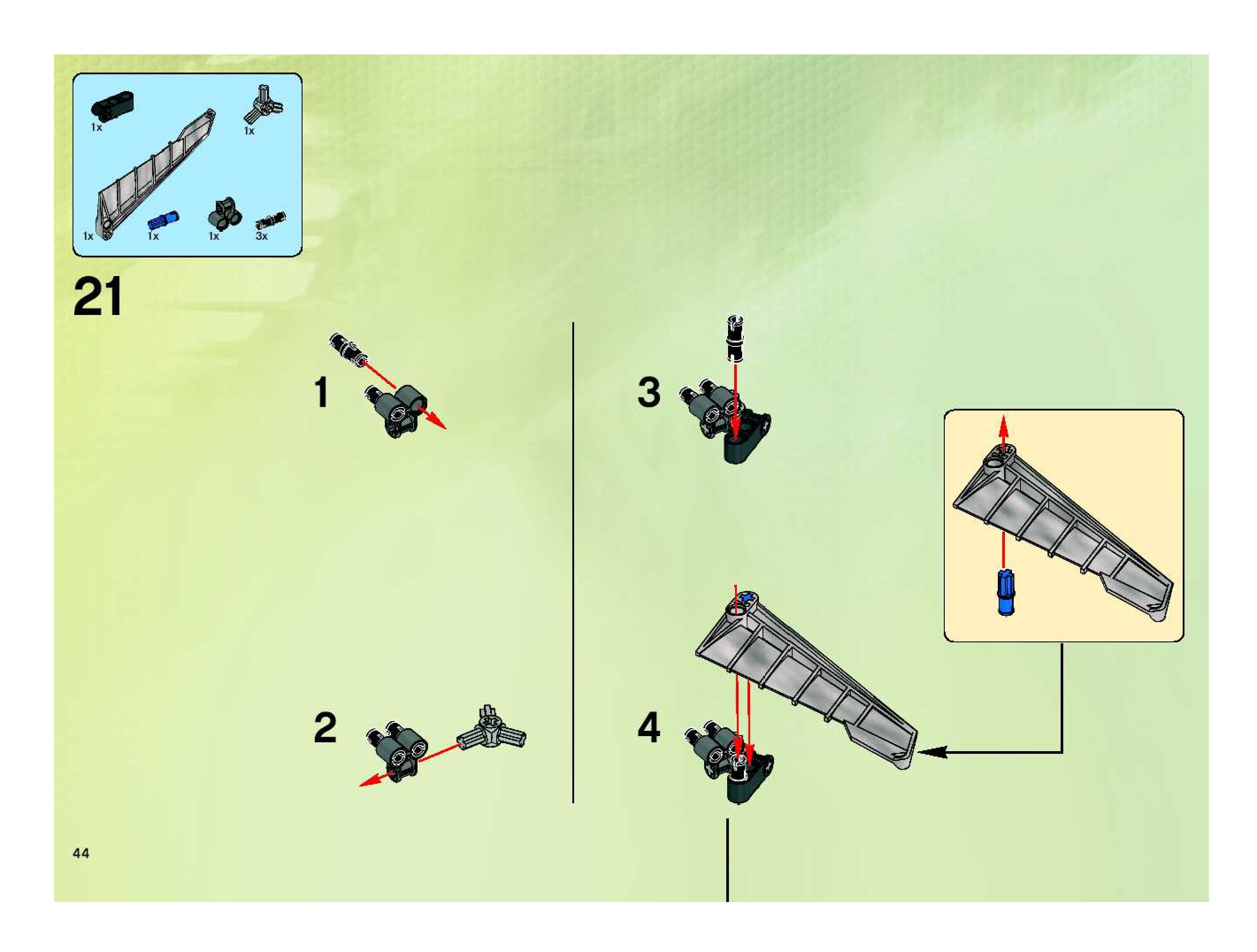 1x
1x
1x
1x
1x
3x

21

1

2

3

4

44