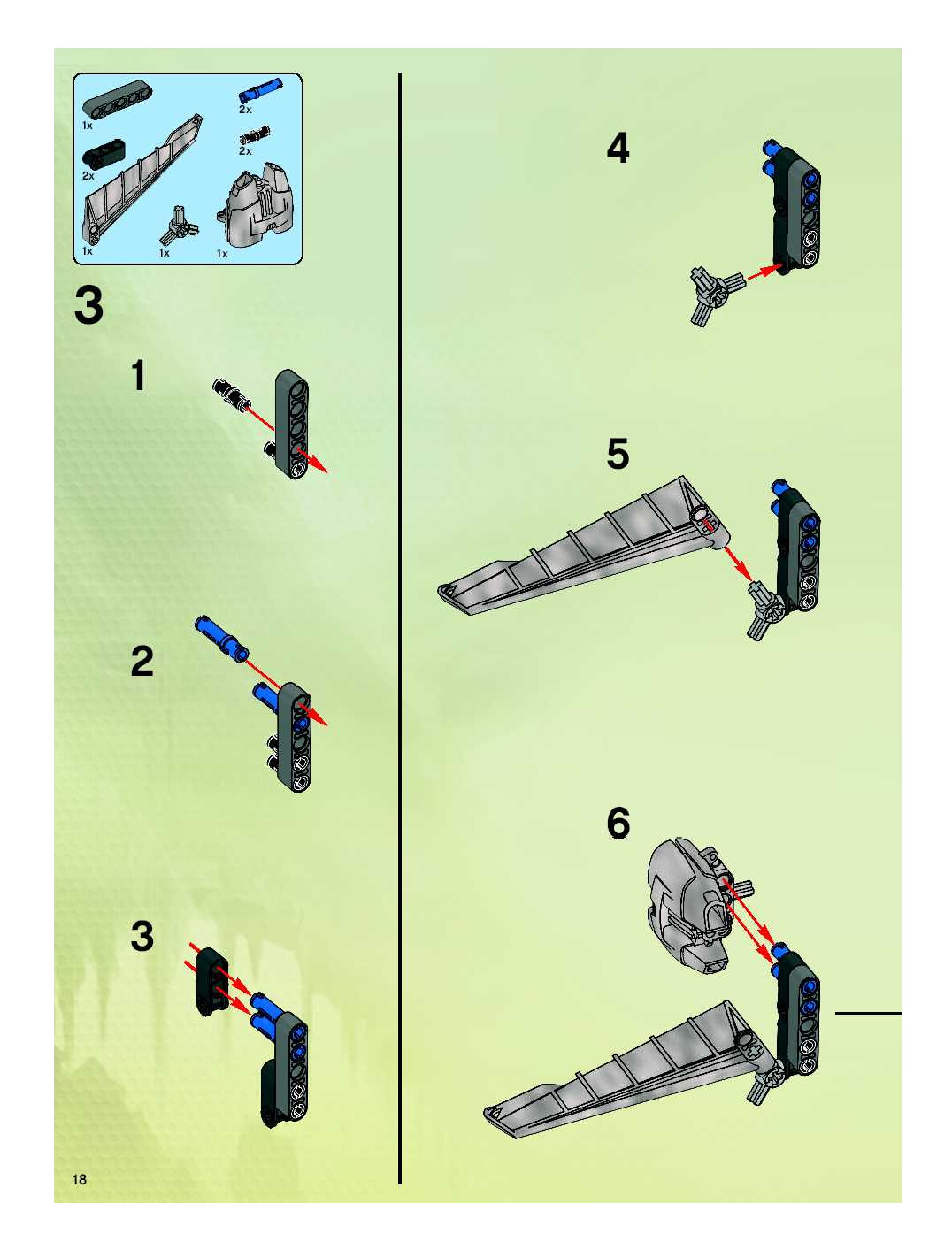 1x
2x
2x
2x
1x
1x
1x

3

1

2

3

4

5

6

18