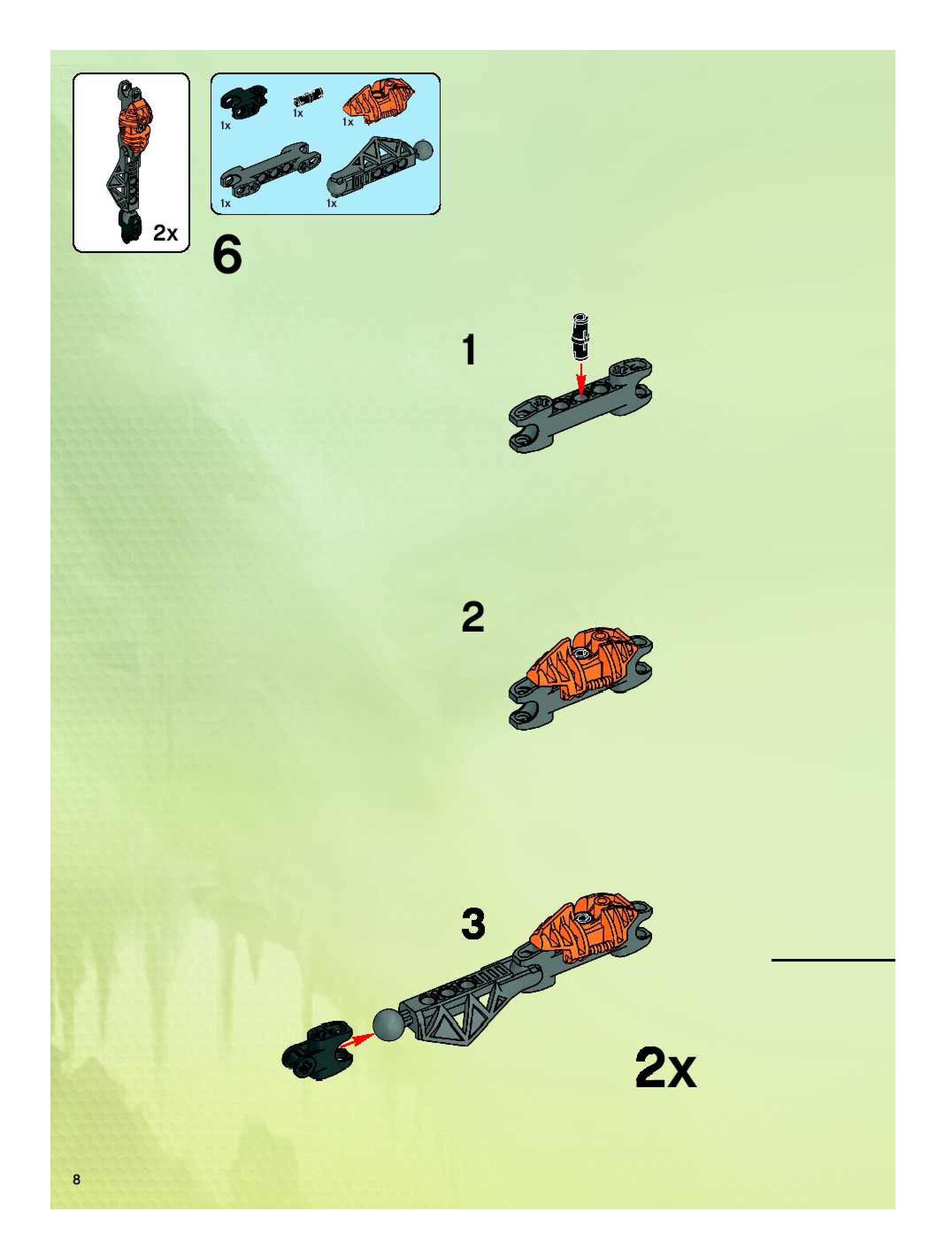 2x

1x
1x
1x
1x
1x

6

1

2

3

2x

8