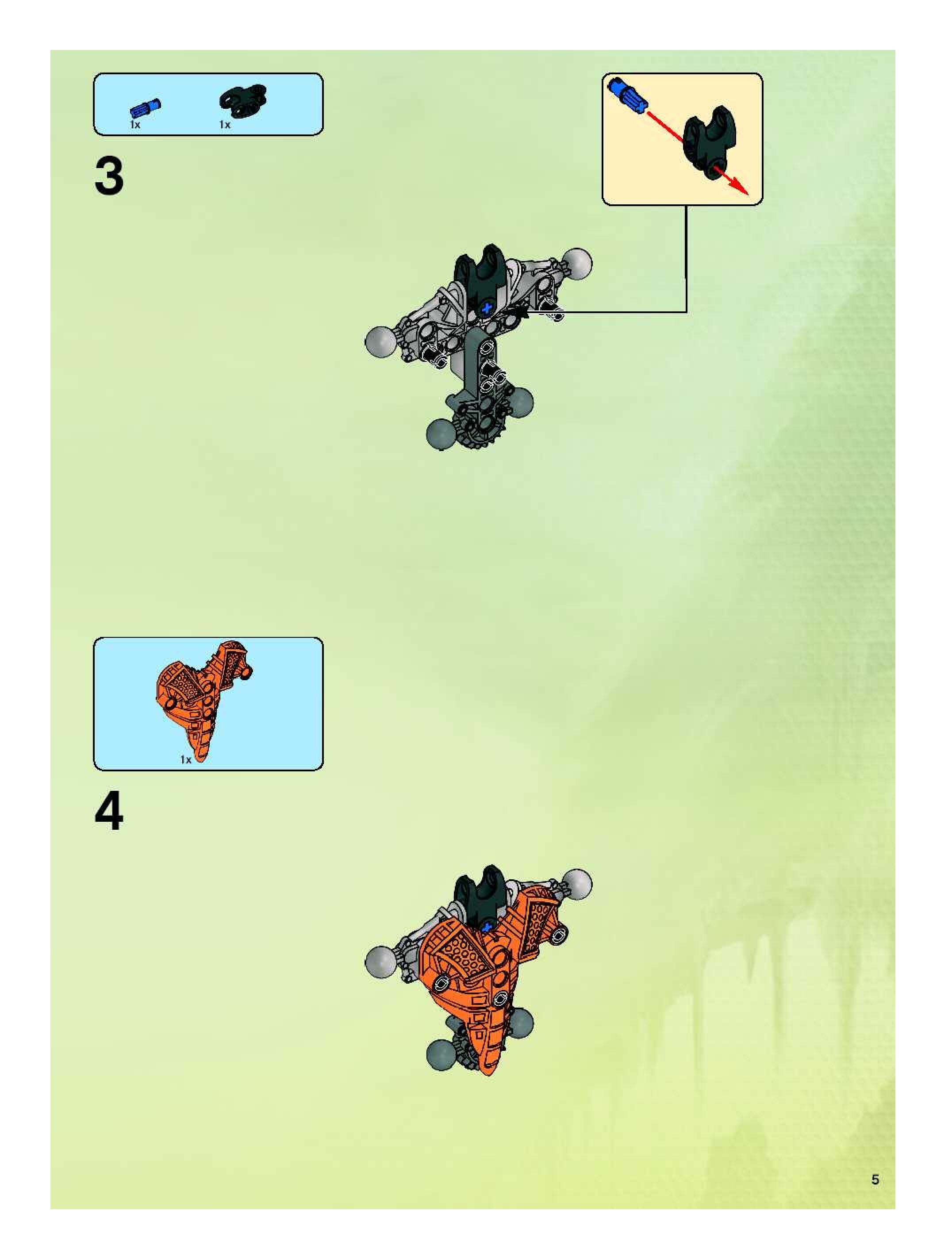 1x

1x

3

1x

4

5