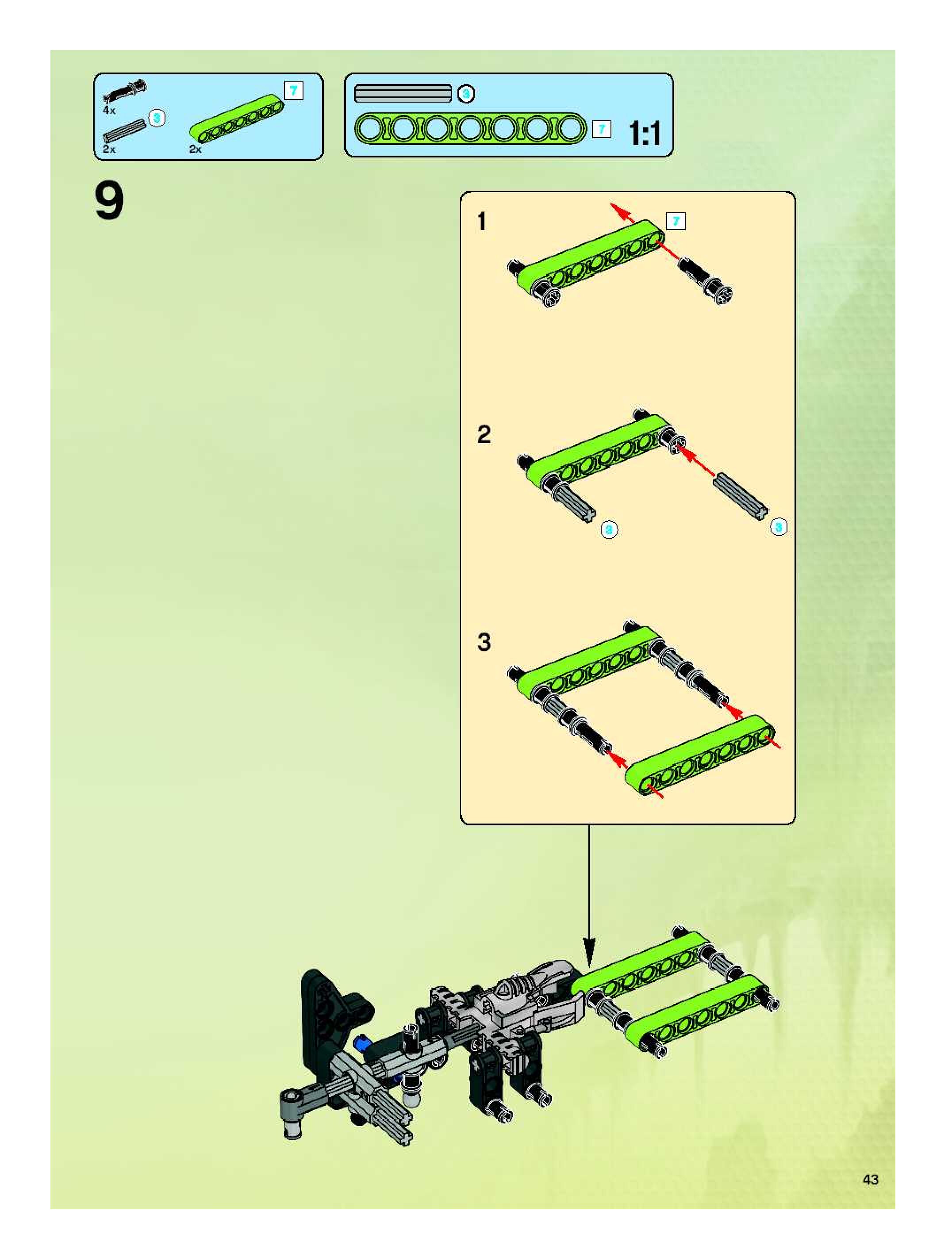 4x
3
2x
7
2x

3
7
1:1

9

1
7

2
3
3

3

43