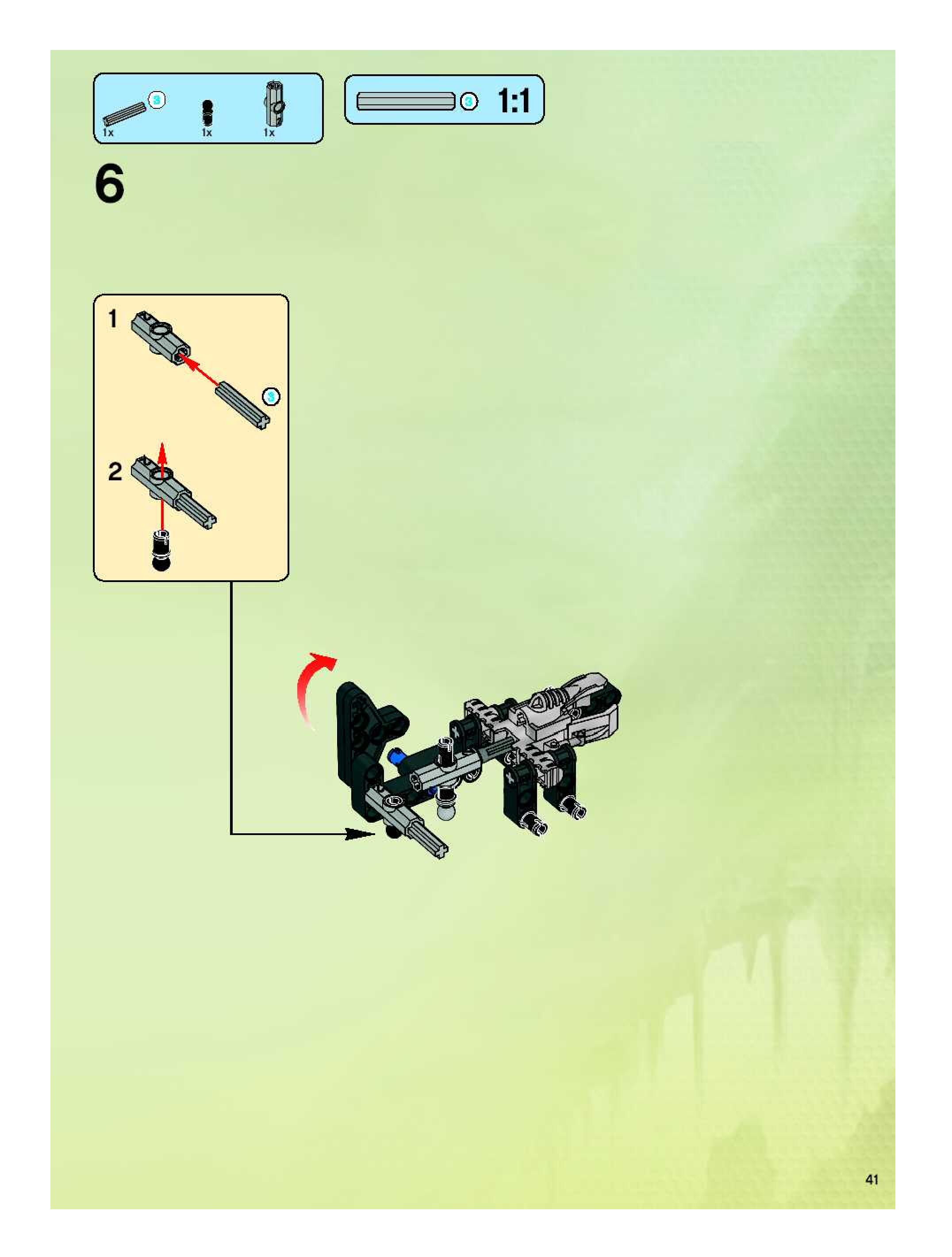 3
1x
1x
1x

3
1:1

6

1
3

2

41