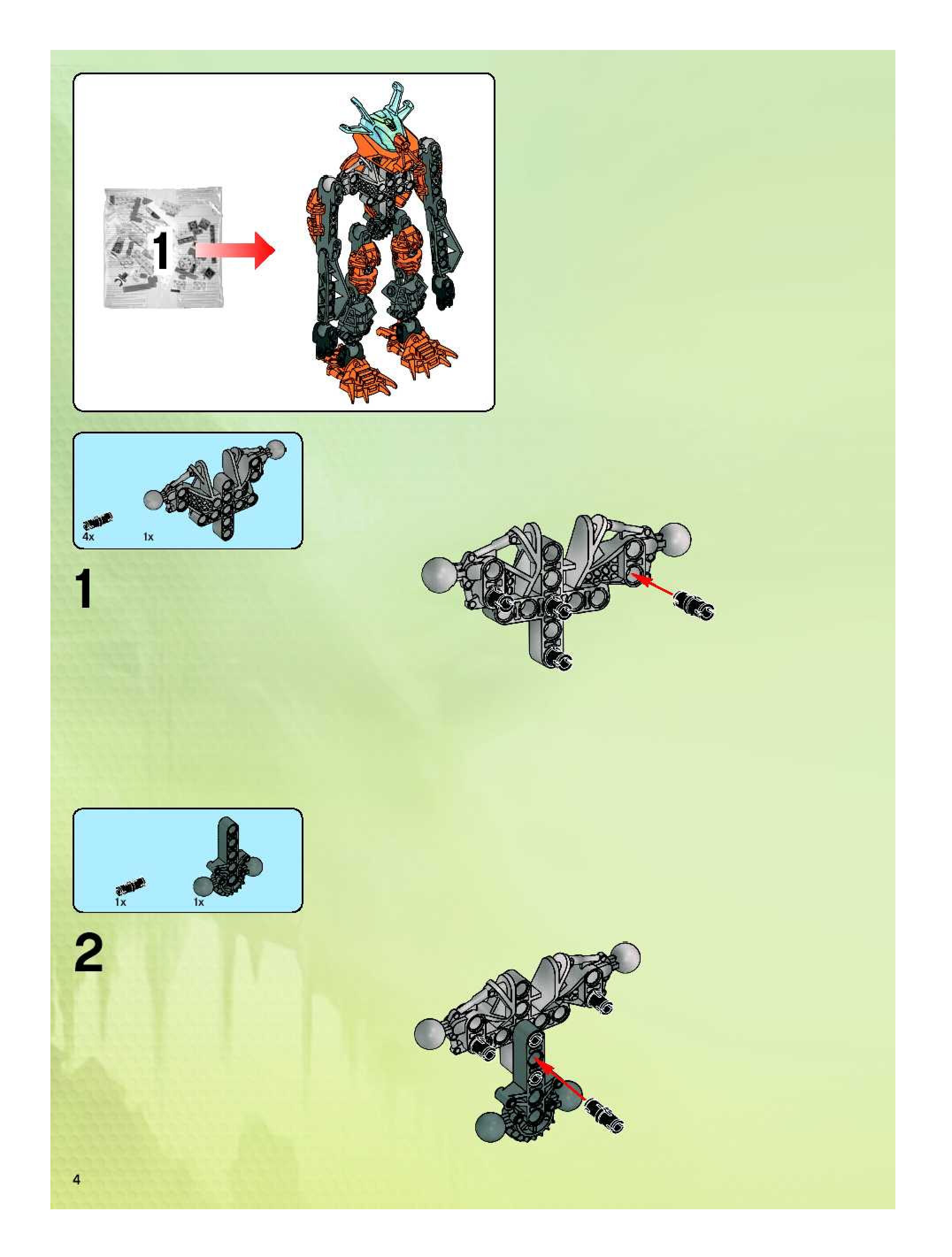 1

4x
1x

1

1x
1x

2

4