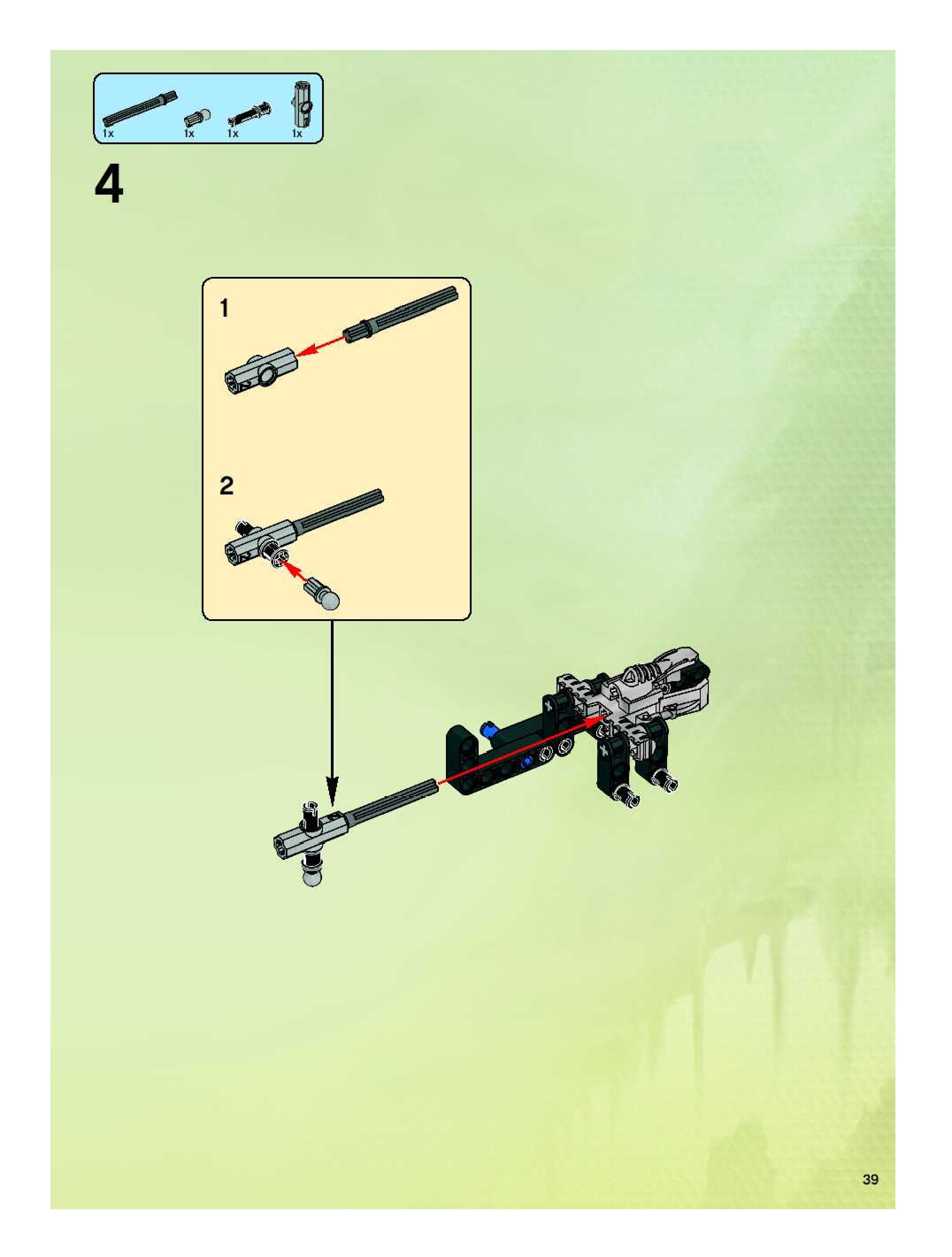 1x 1x 1x 1x

4

1

2

39