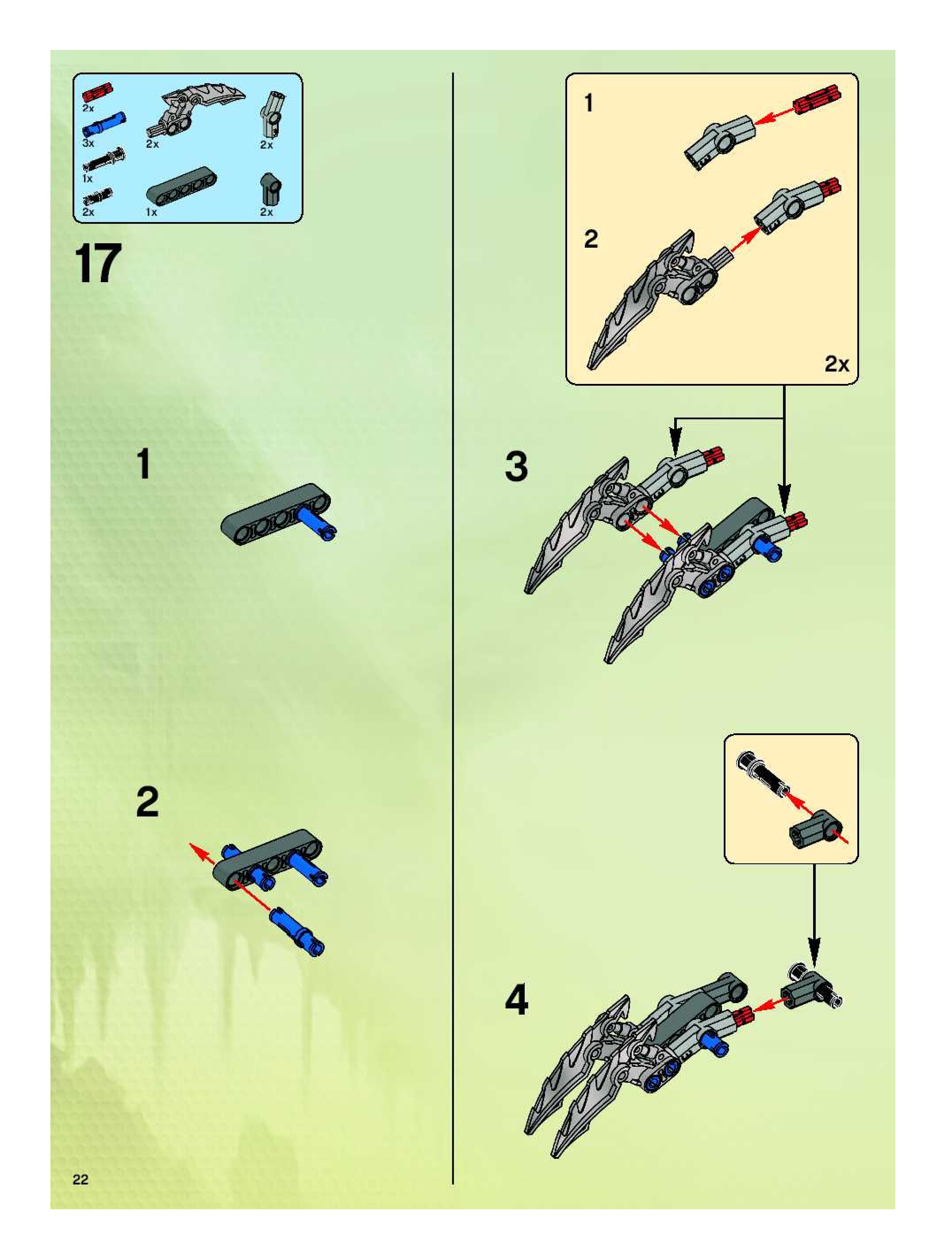 2x
3x
1x
2x
2x
1x
2x
2x

17

1

2

1

2

2x

3

4

22