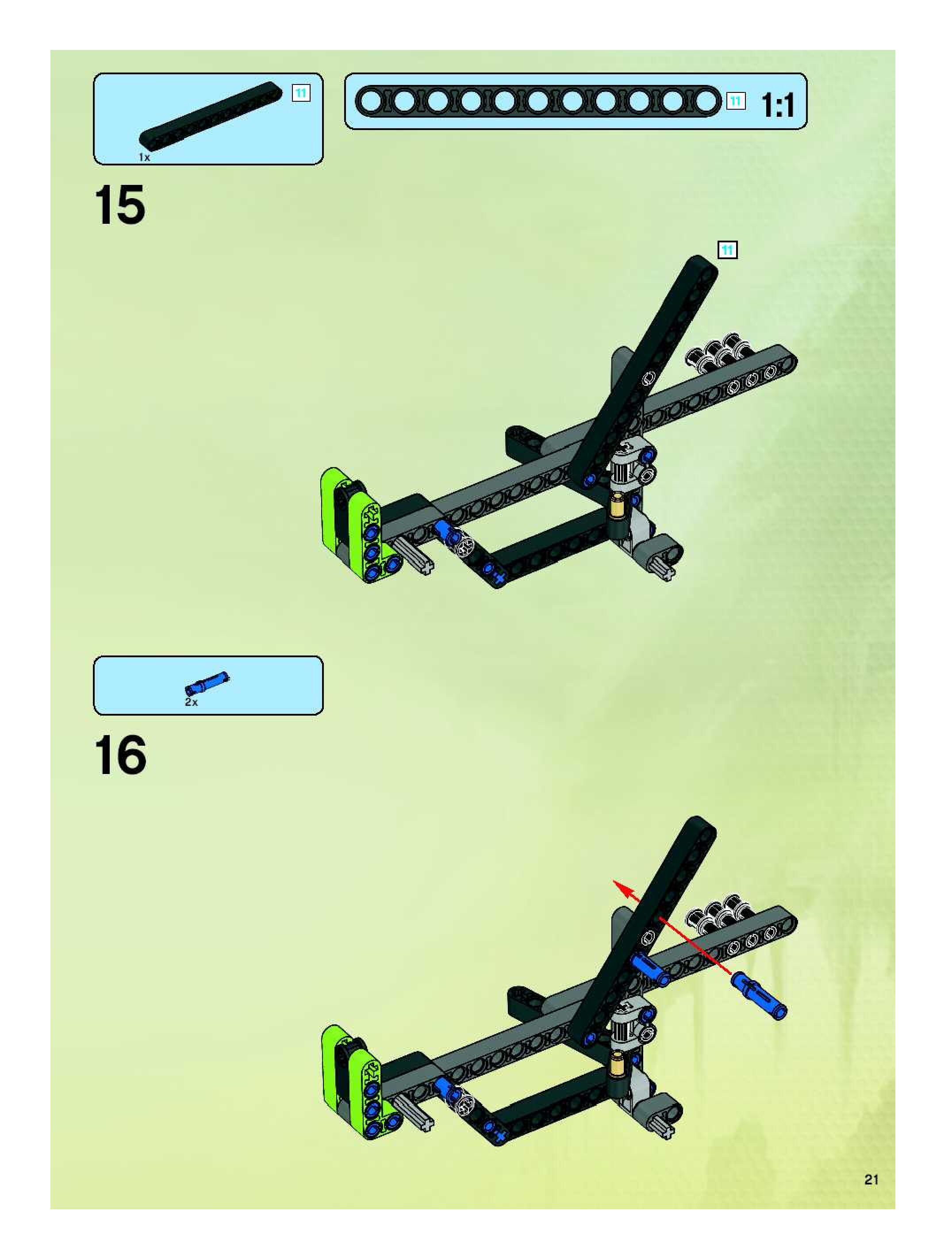 11
1x

11
1:1

15

11

2x

16

21