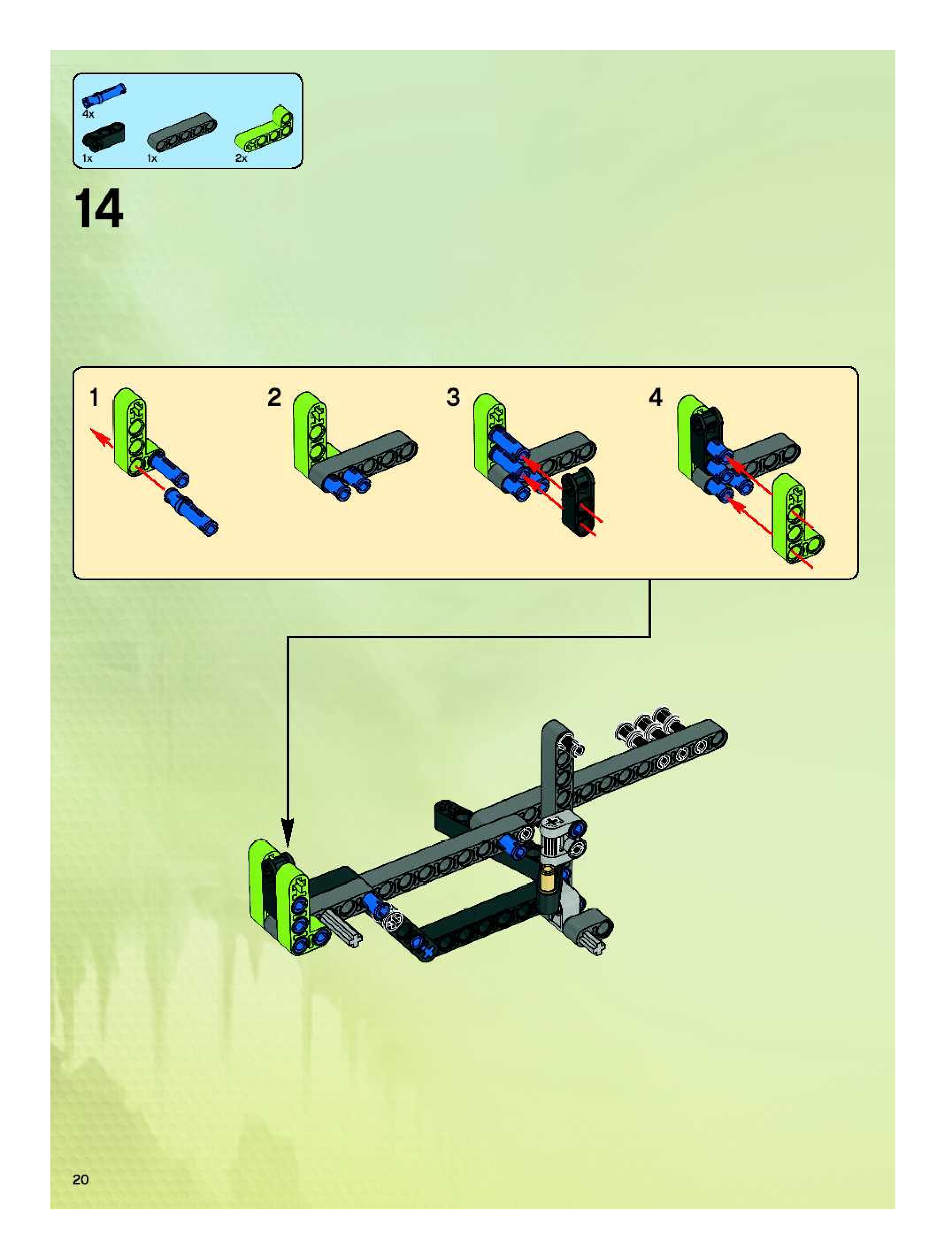 4x
1x
1x
2x

14

1
2
3
4

20