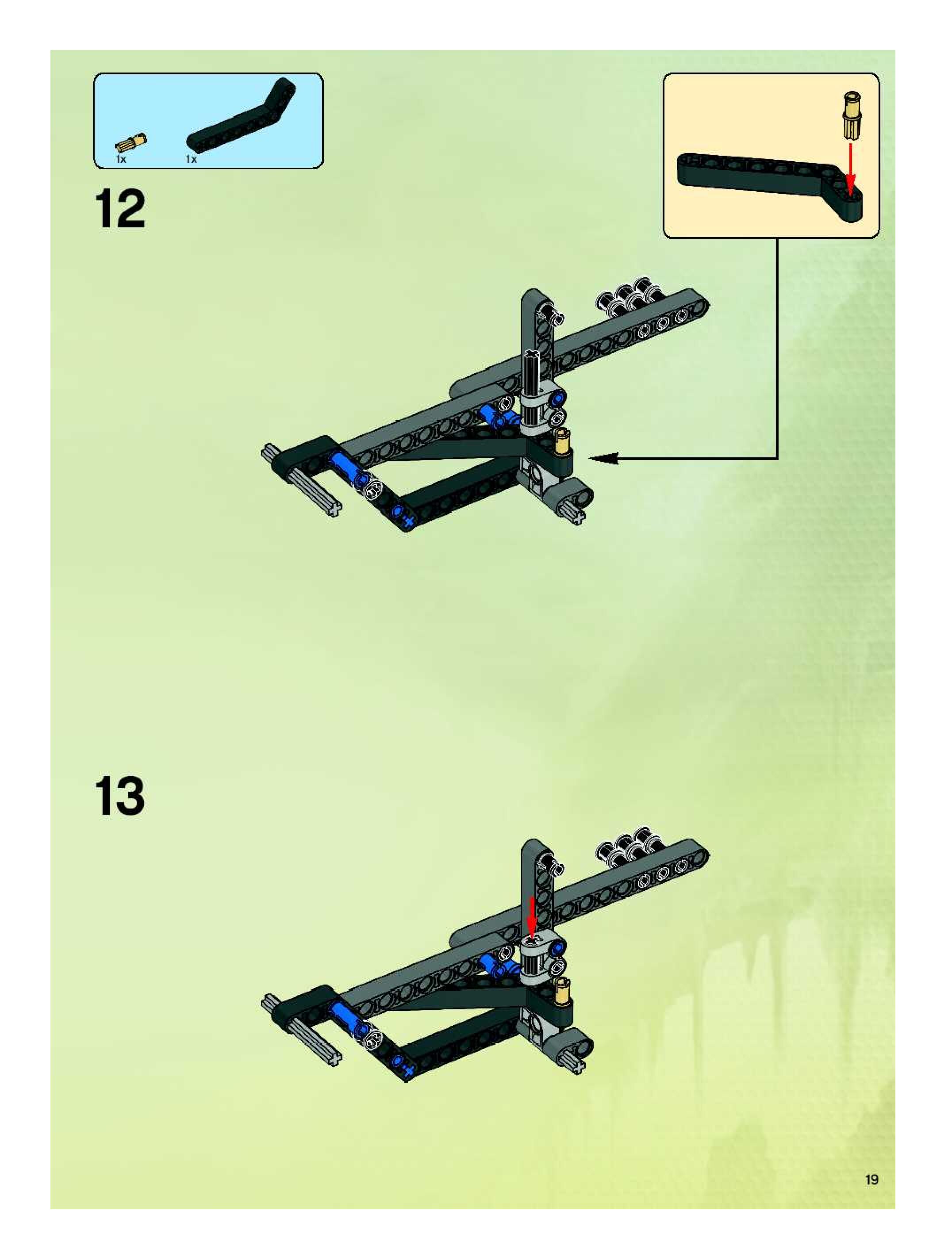 1x
1x

12

13

19