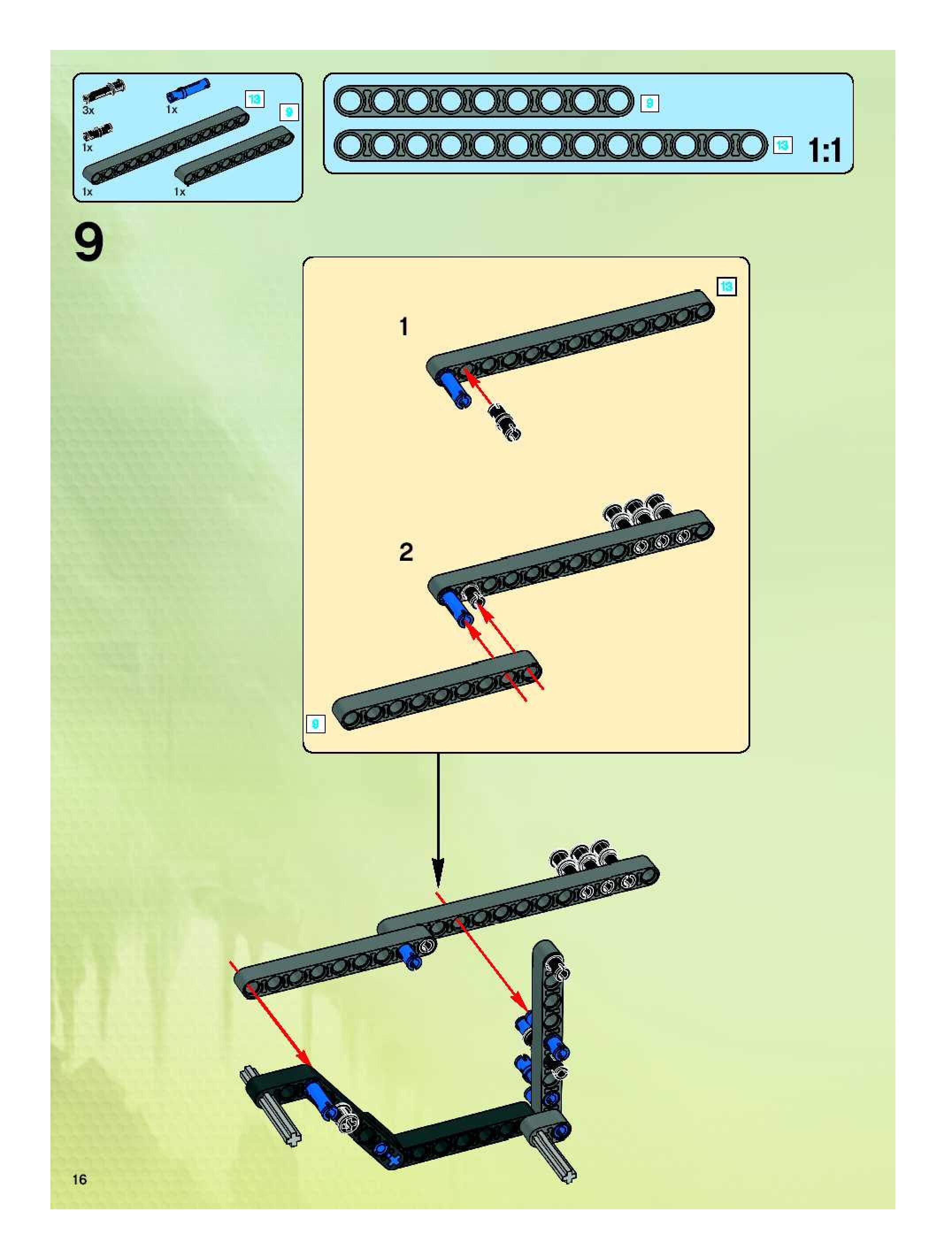 3x
1x
13
9
1x
1x
1x

9
13
1:1

9

13
1

2

9

16