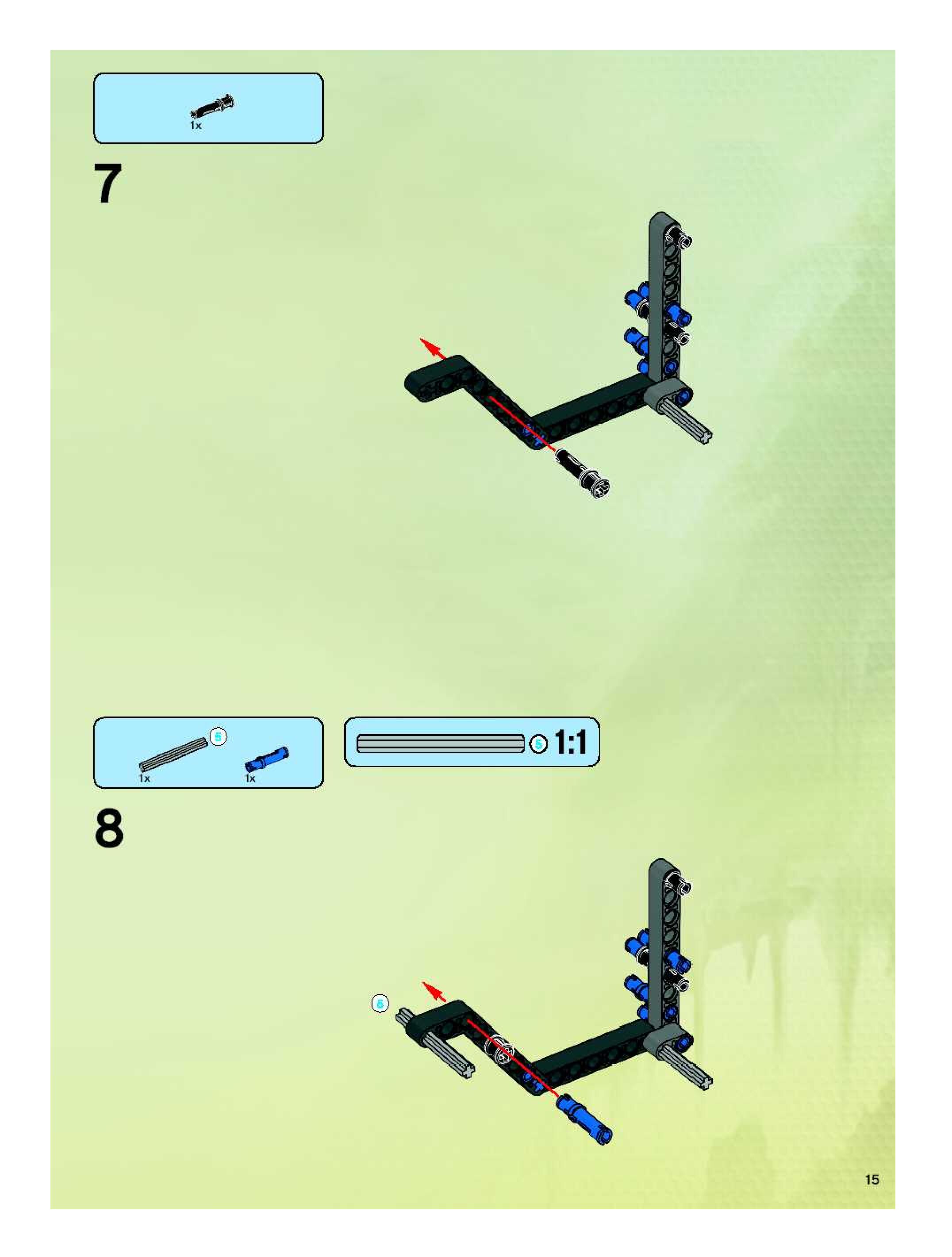 1x

7

5
1x
1x

5 1:1

8

5

15