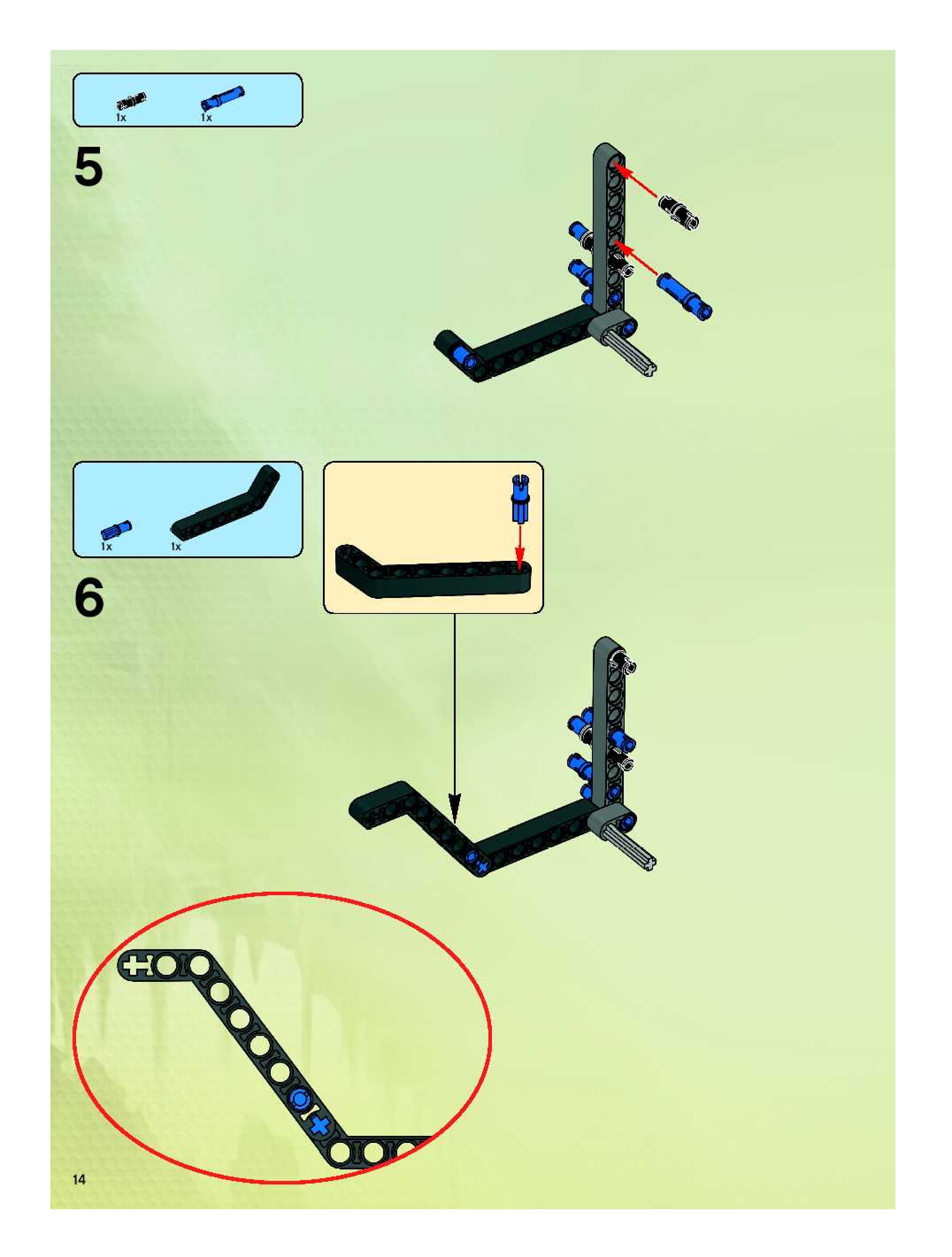 1x 1x

5

1x 1x

6

14