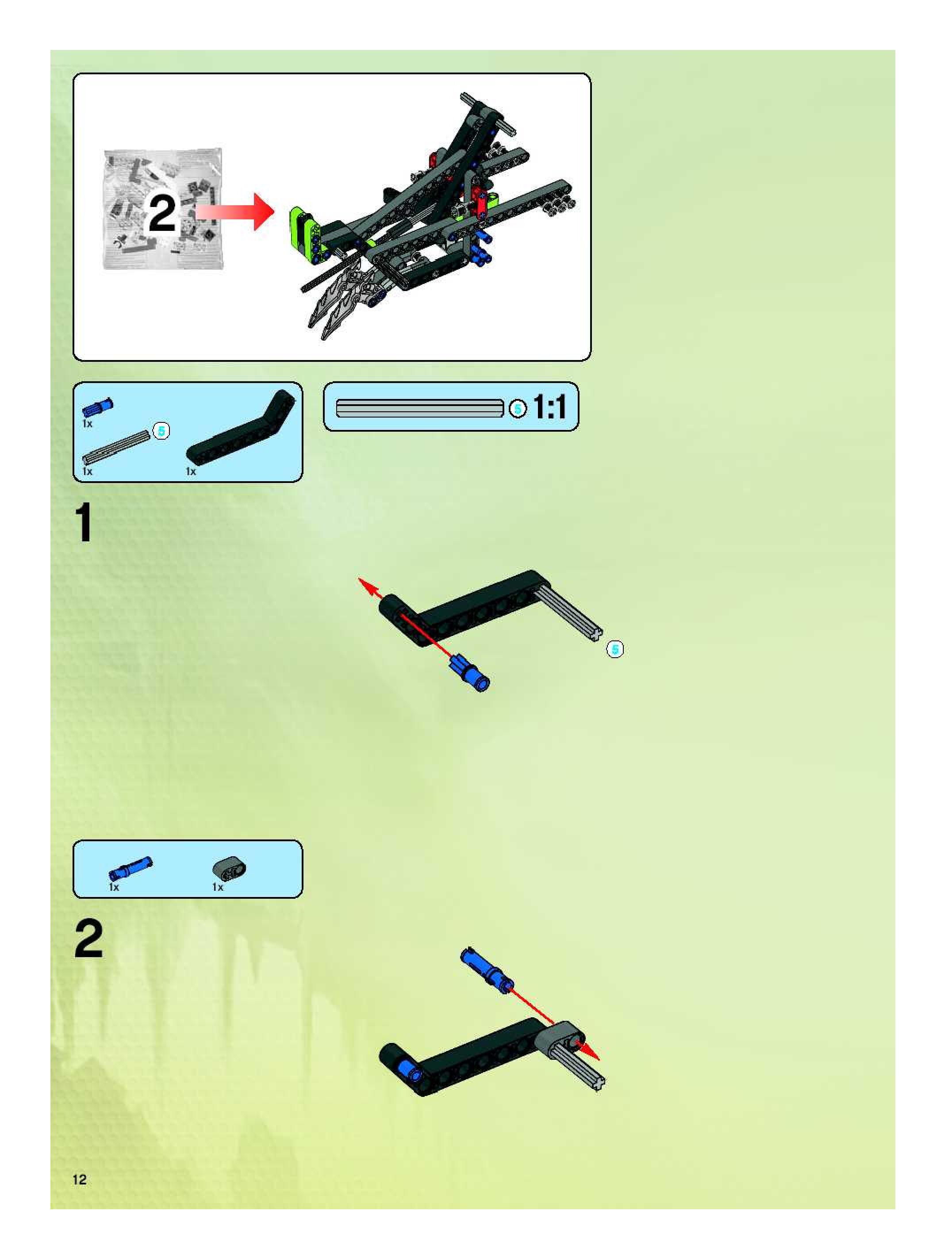 2

1x

5

1x

1x

5

1:1

1

5

1x

1x

2

12