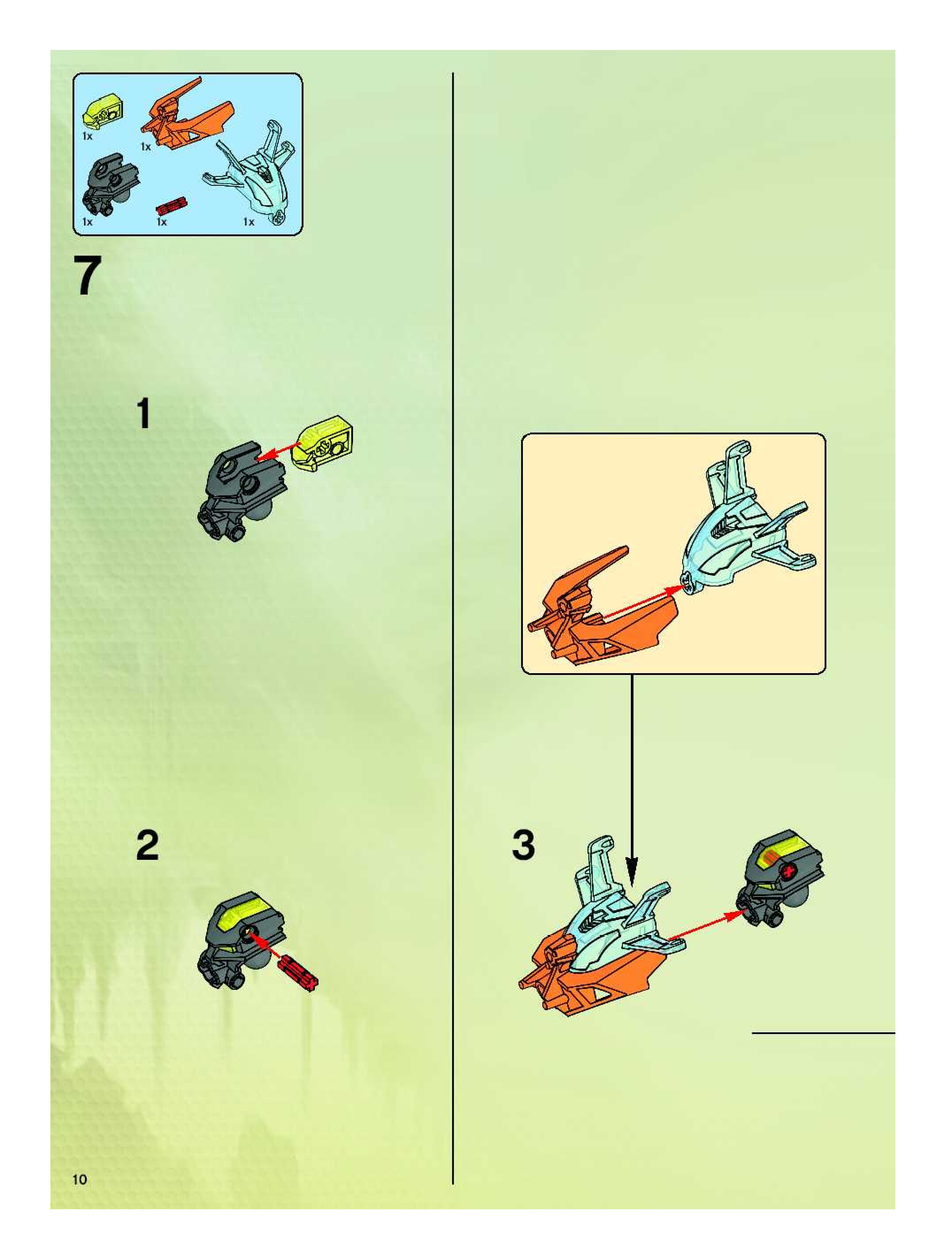 1x
1x
1x
1x
1x

7

1

2

3

10