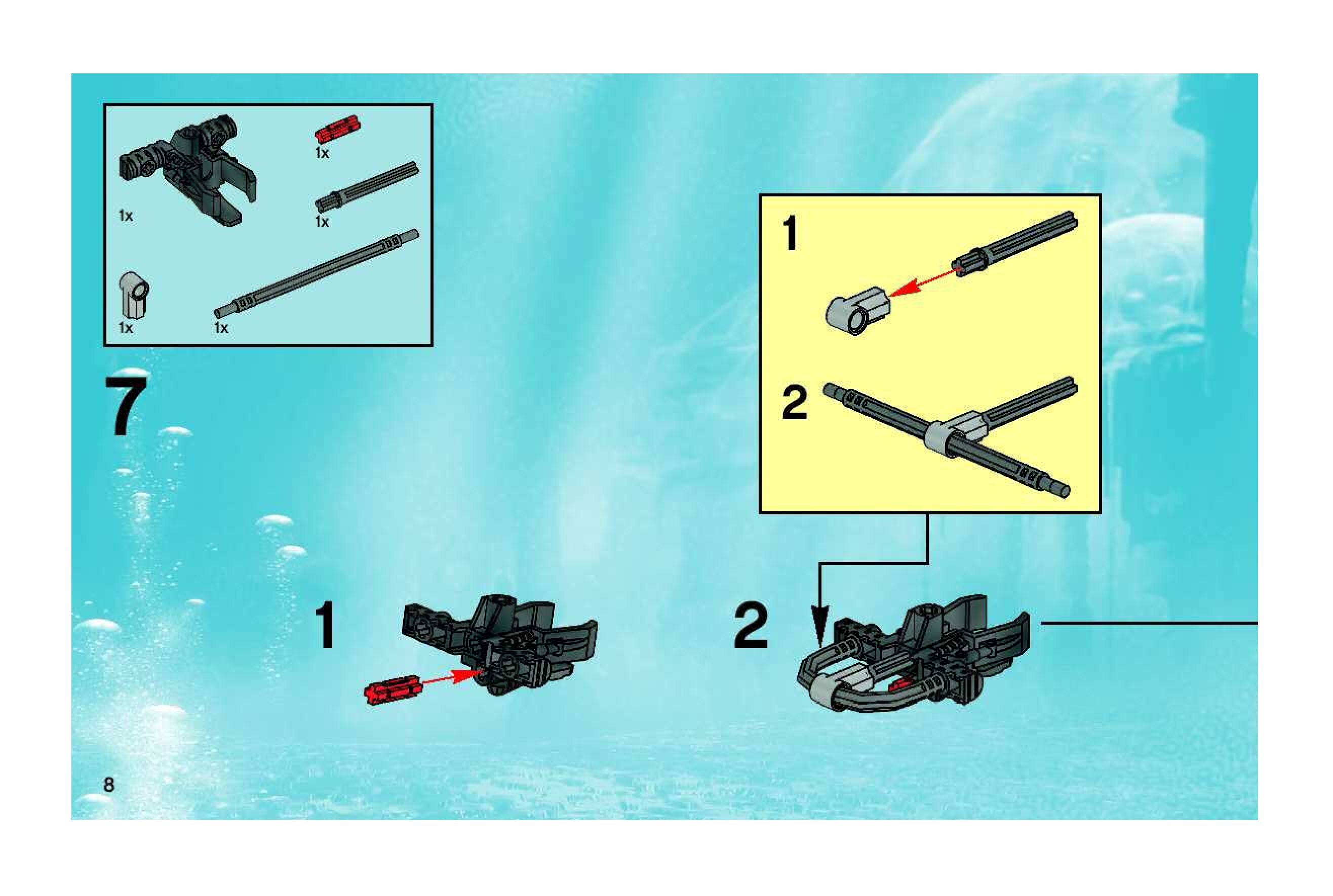 1x

1x

1x

1x

1x

7

1

2

1

2

8