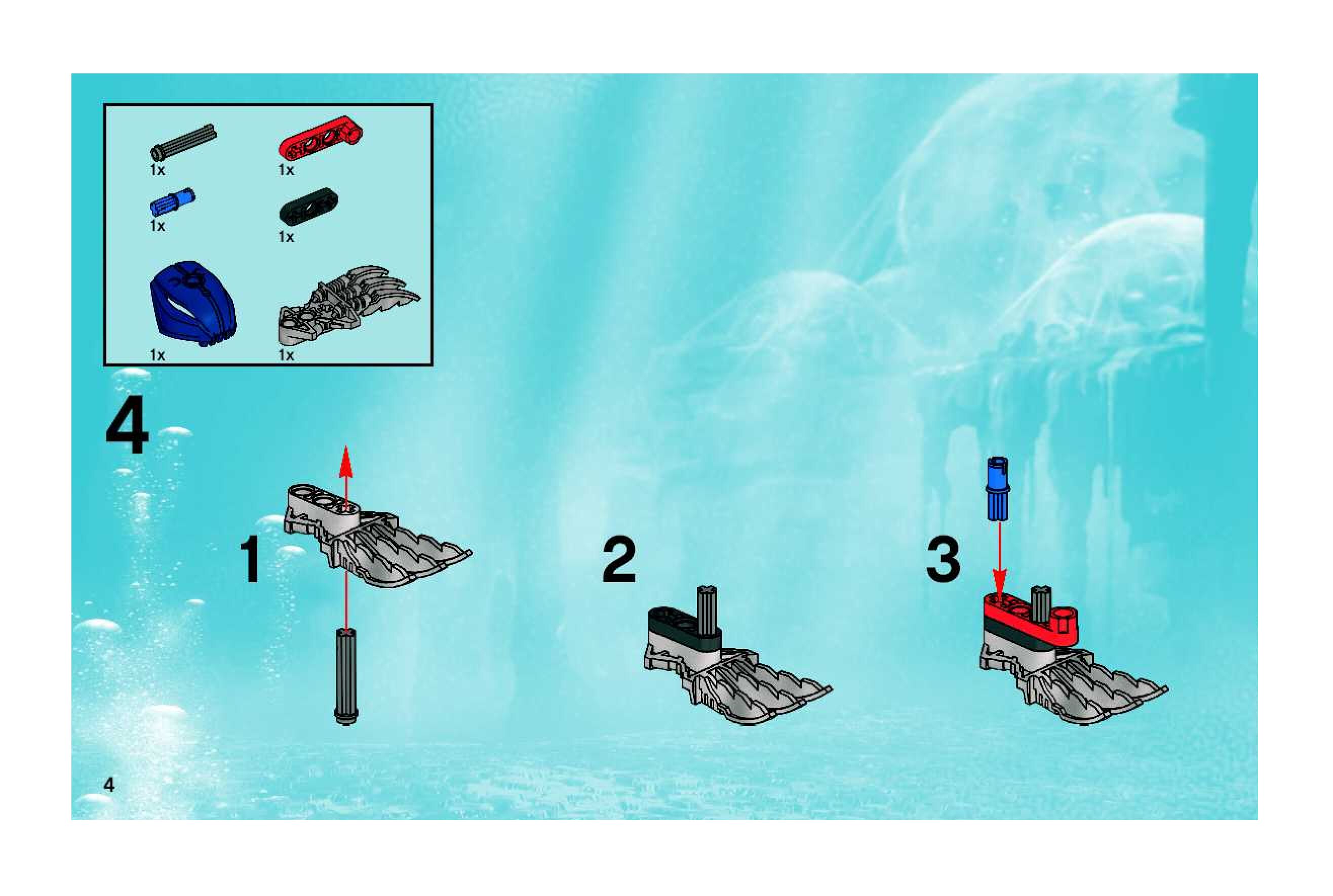 1x
1x
1x
1x
1x
1x

4

1

2

3

4