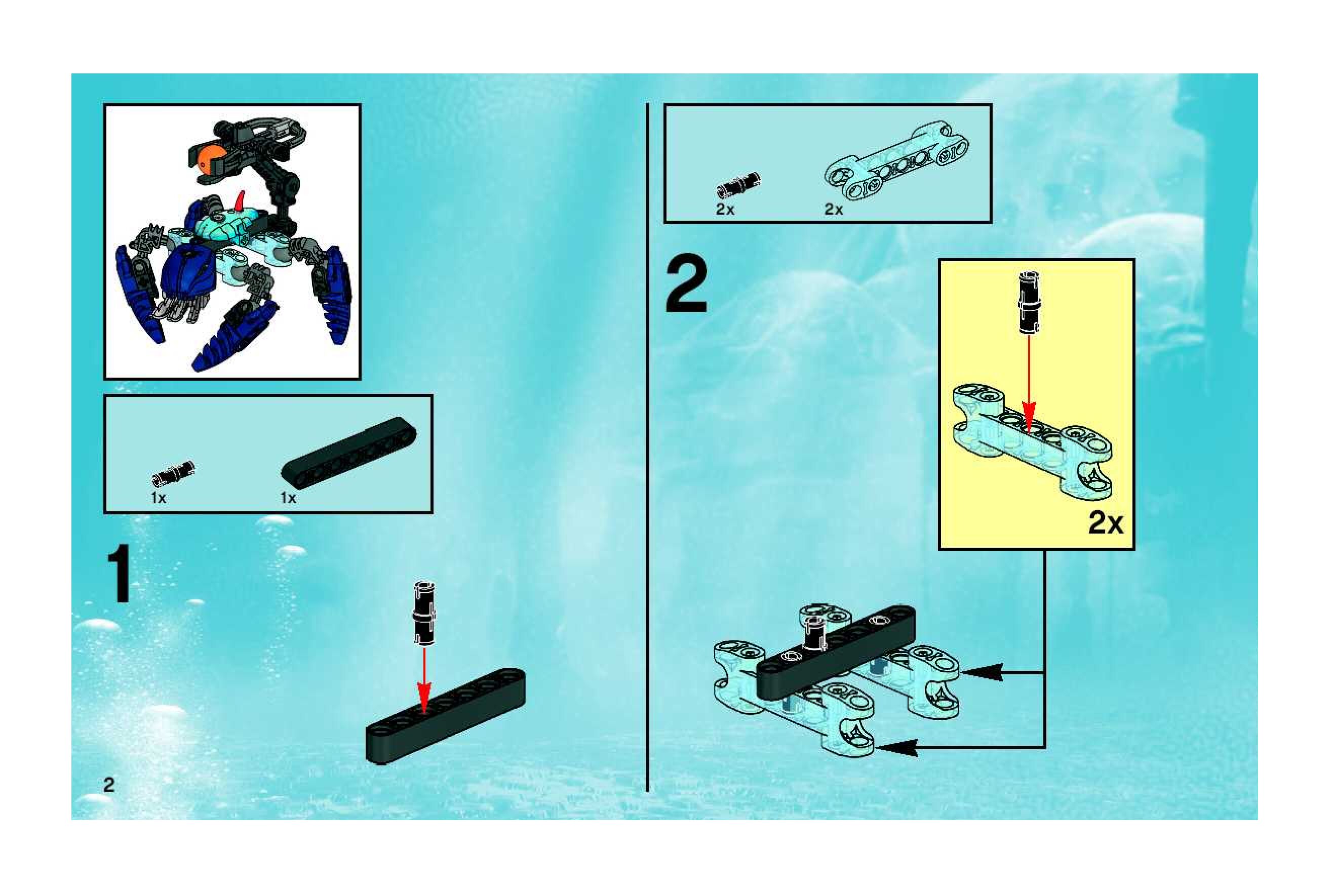 1x

1x

1

2

2x

2x

2

2x