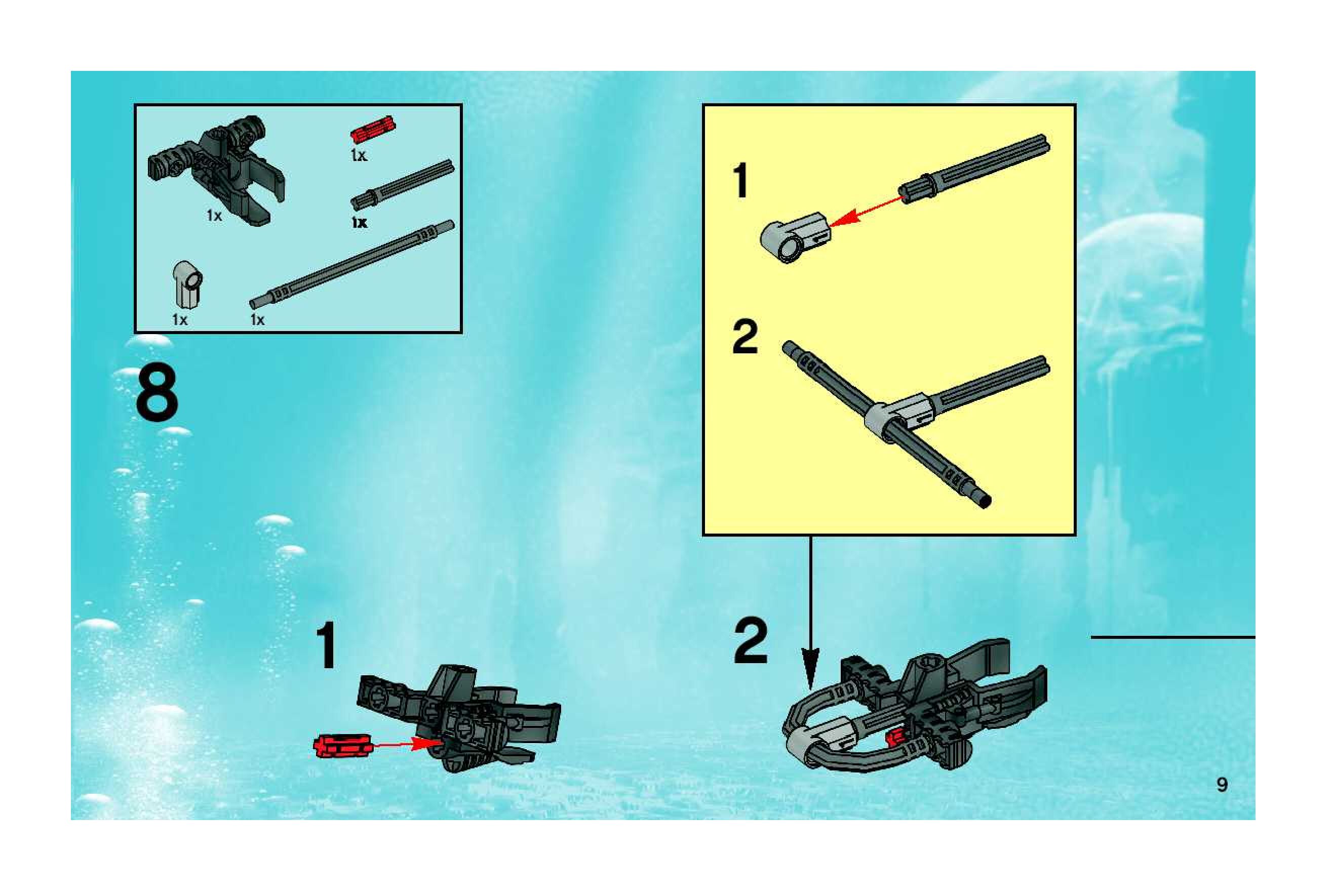 1x

1x

1x

1x

1x

8

1

2

1

2

9