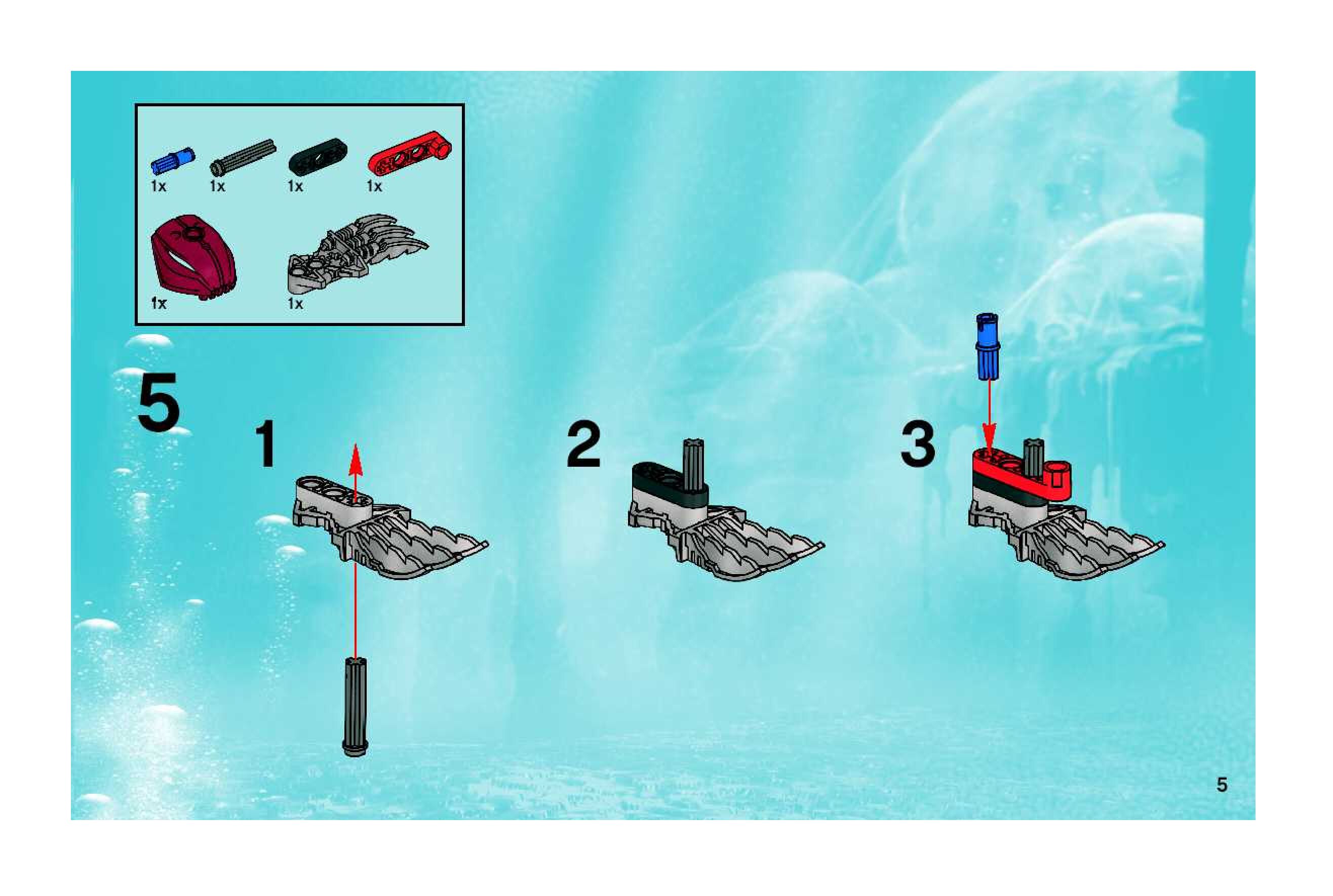 1x 1x 1x 1x

1x 1x

5

1

2

3

5