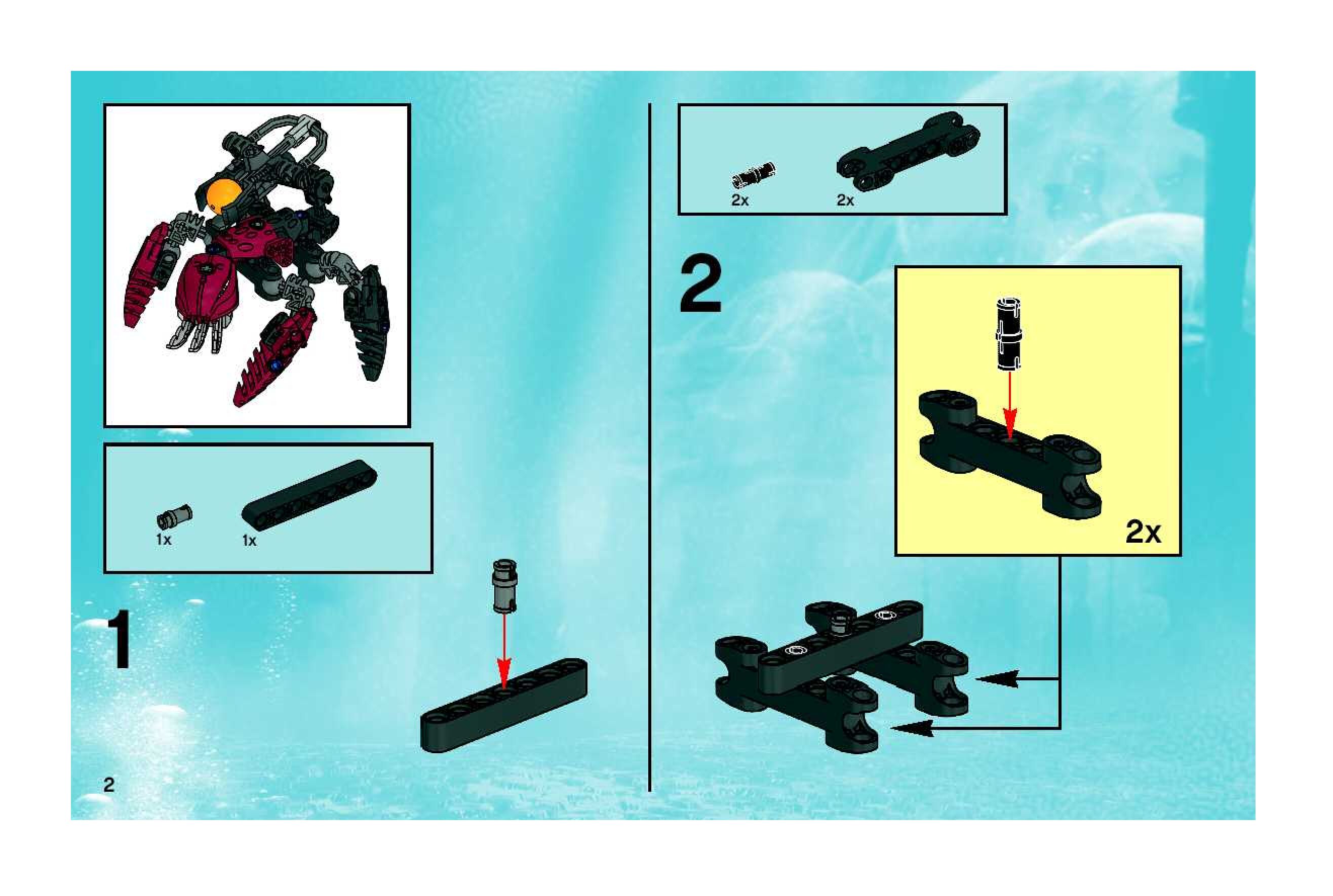 1x 1x

1

2

2x 2x

2

2x