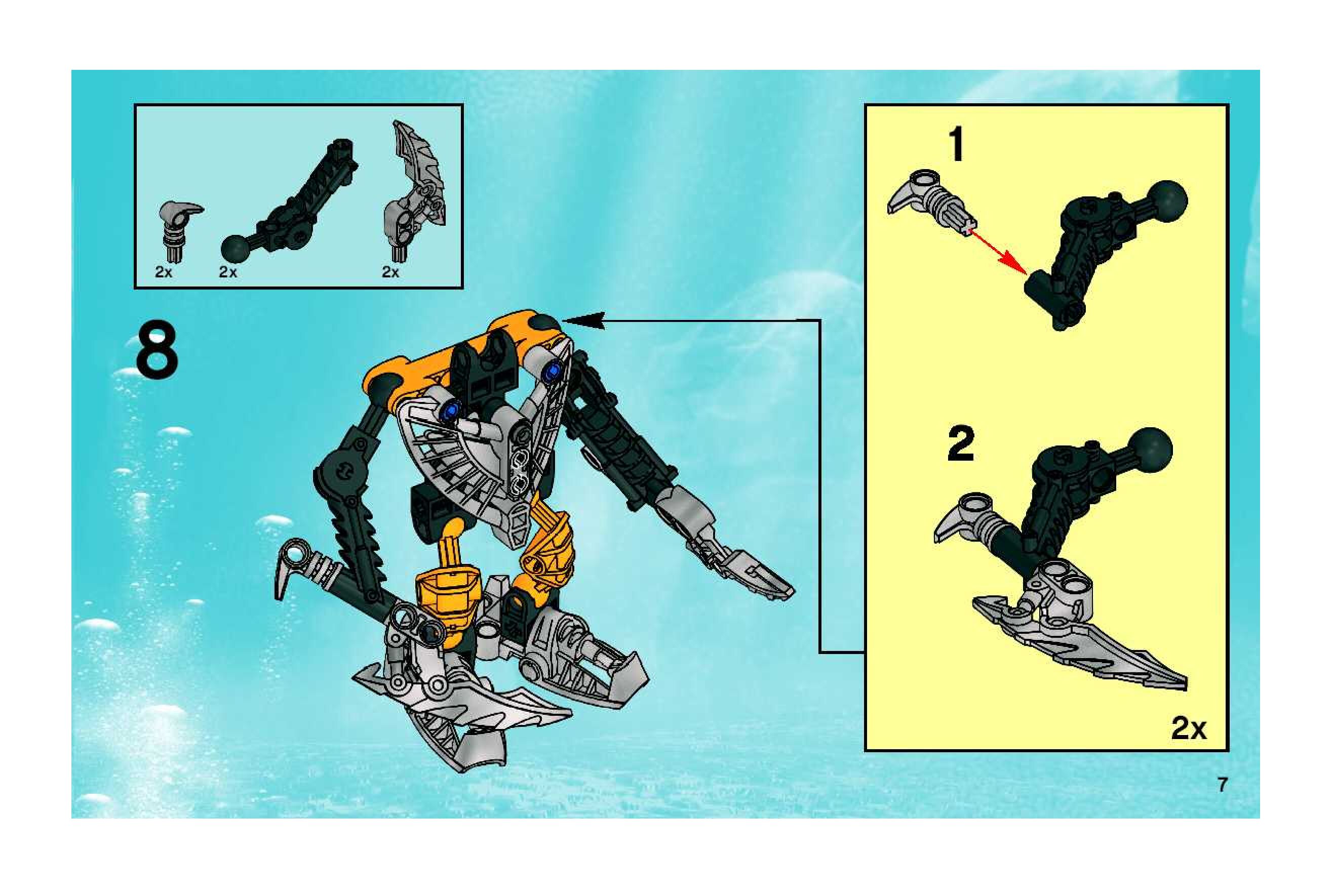 2x 2x 2x

8

1

2

2x

7