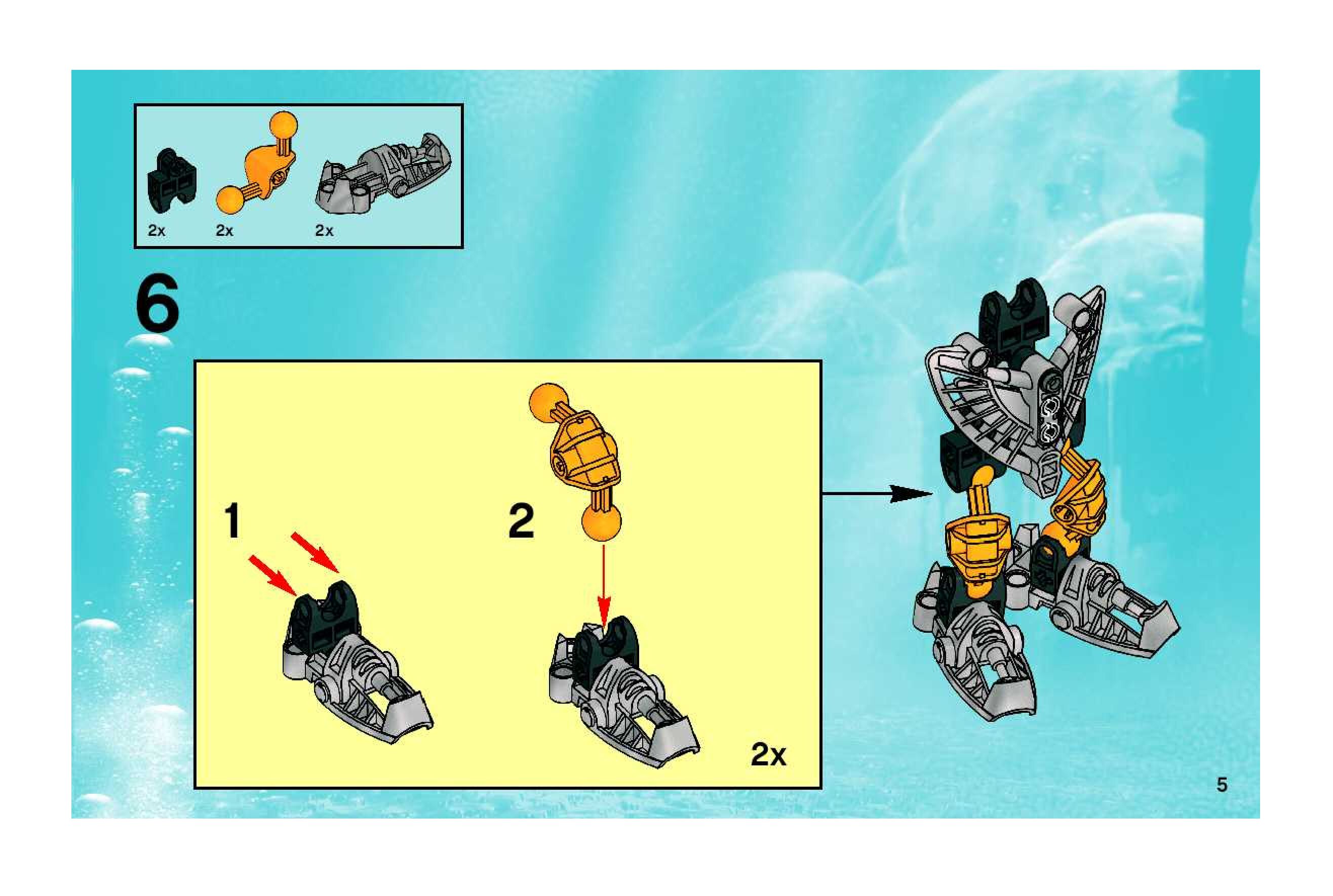 2x 2x 2x

6

1

2

2x

5