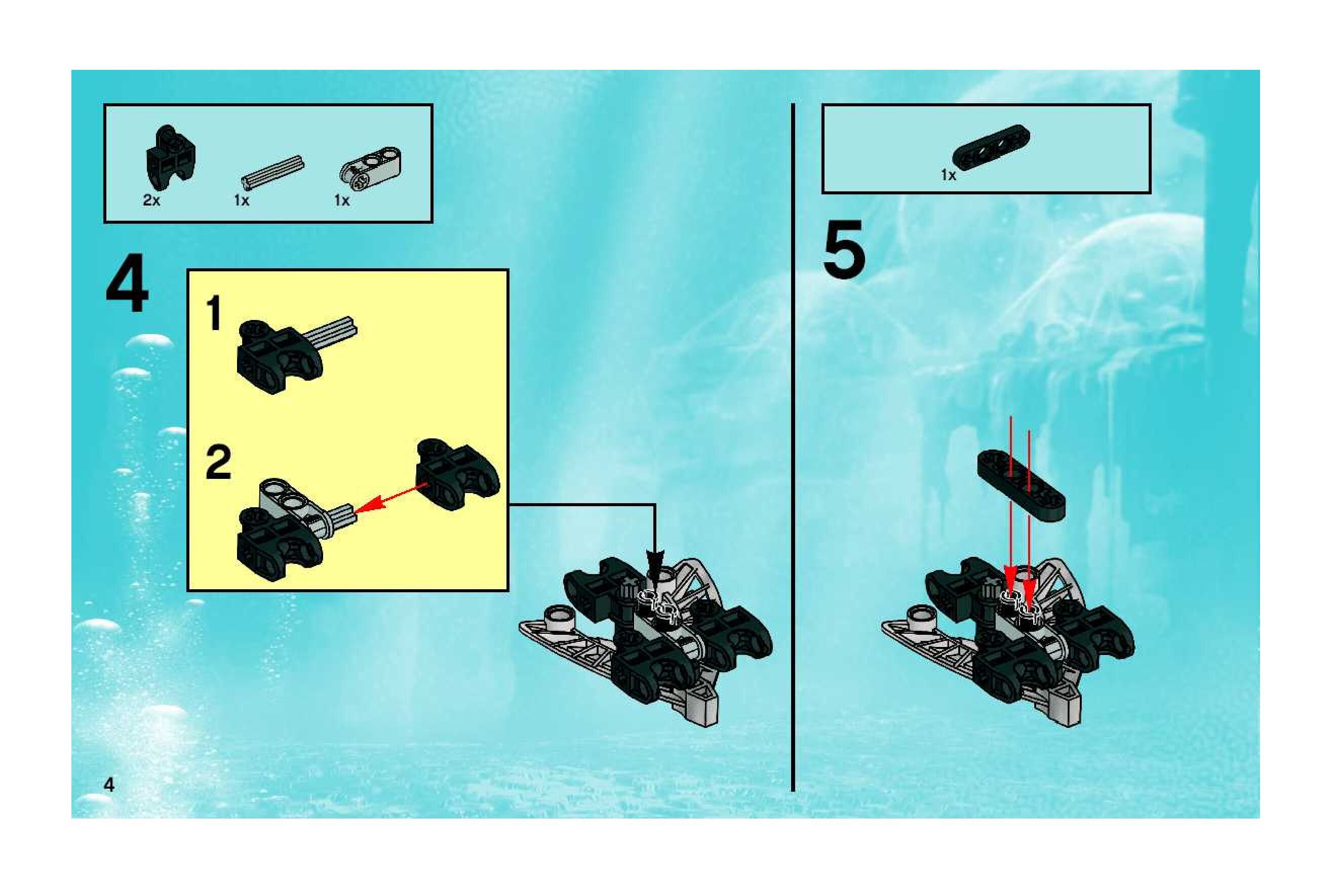 2x 1x 1x

4

1

2

1x

5

4