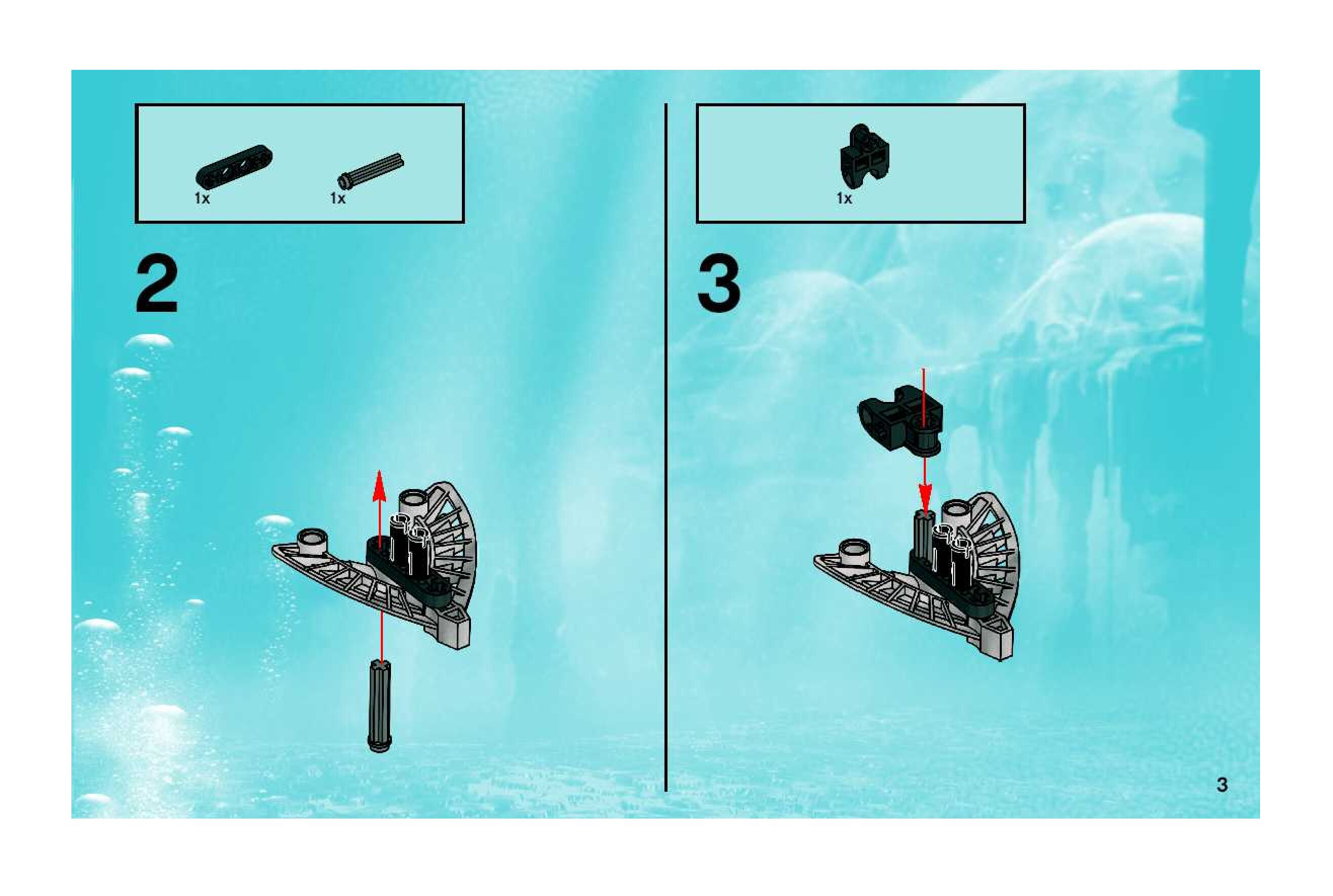 1x 1x

2

1x

3

3