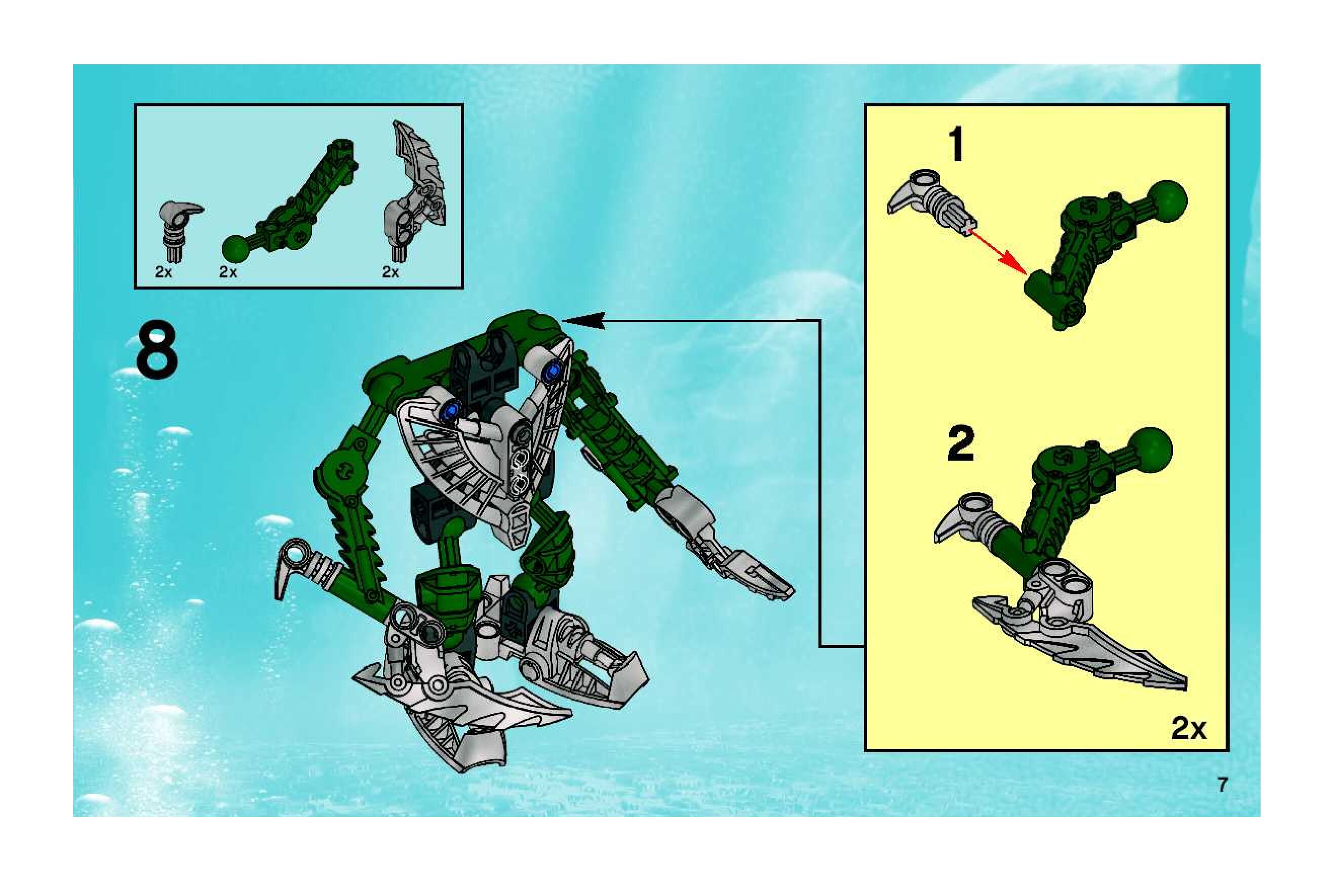 2x 2x 2x

8

1

2

2x

7