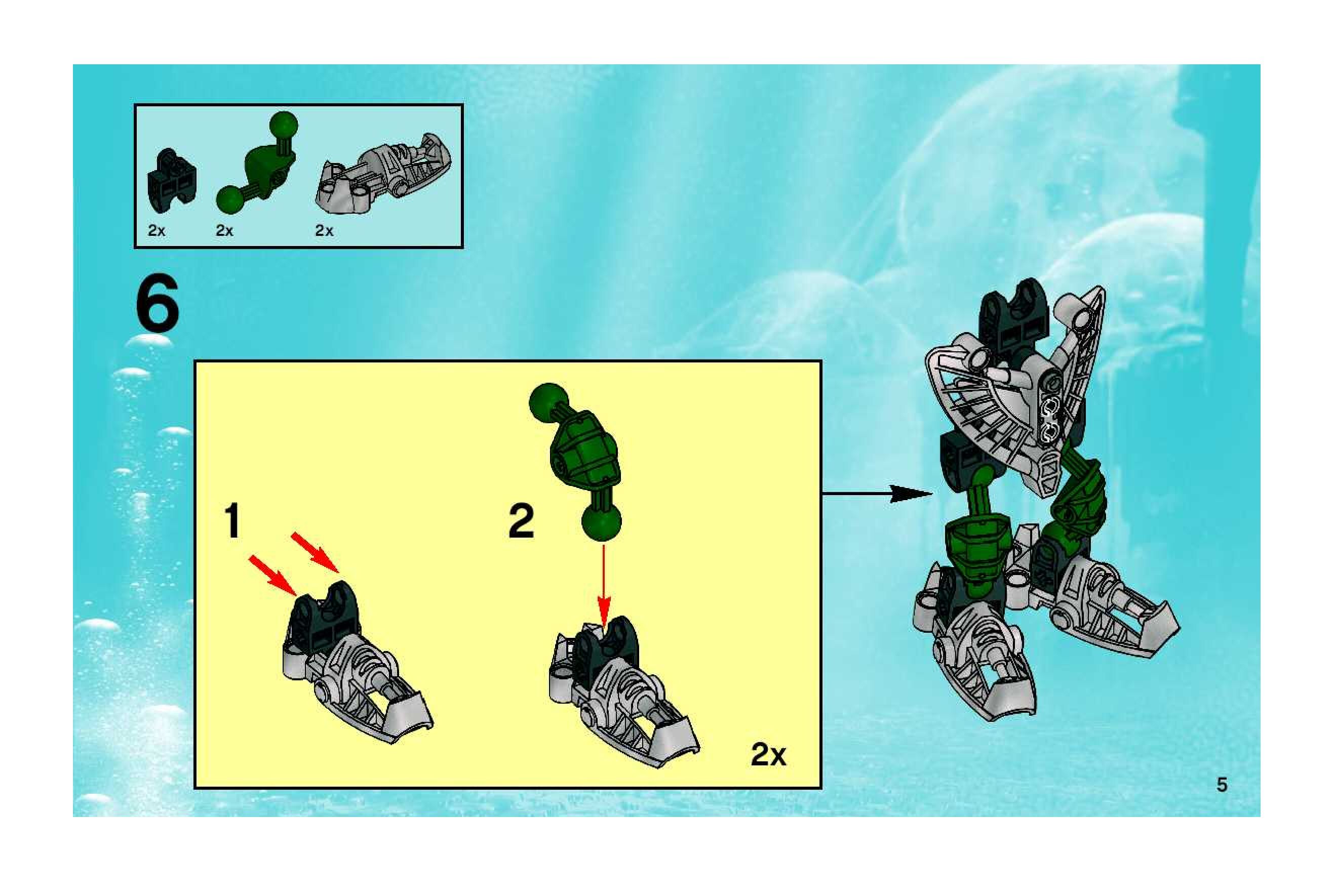 2x 2x 2x

6

1

2

2x

5