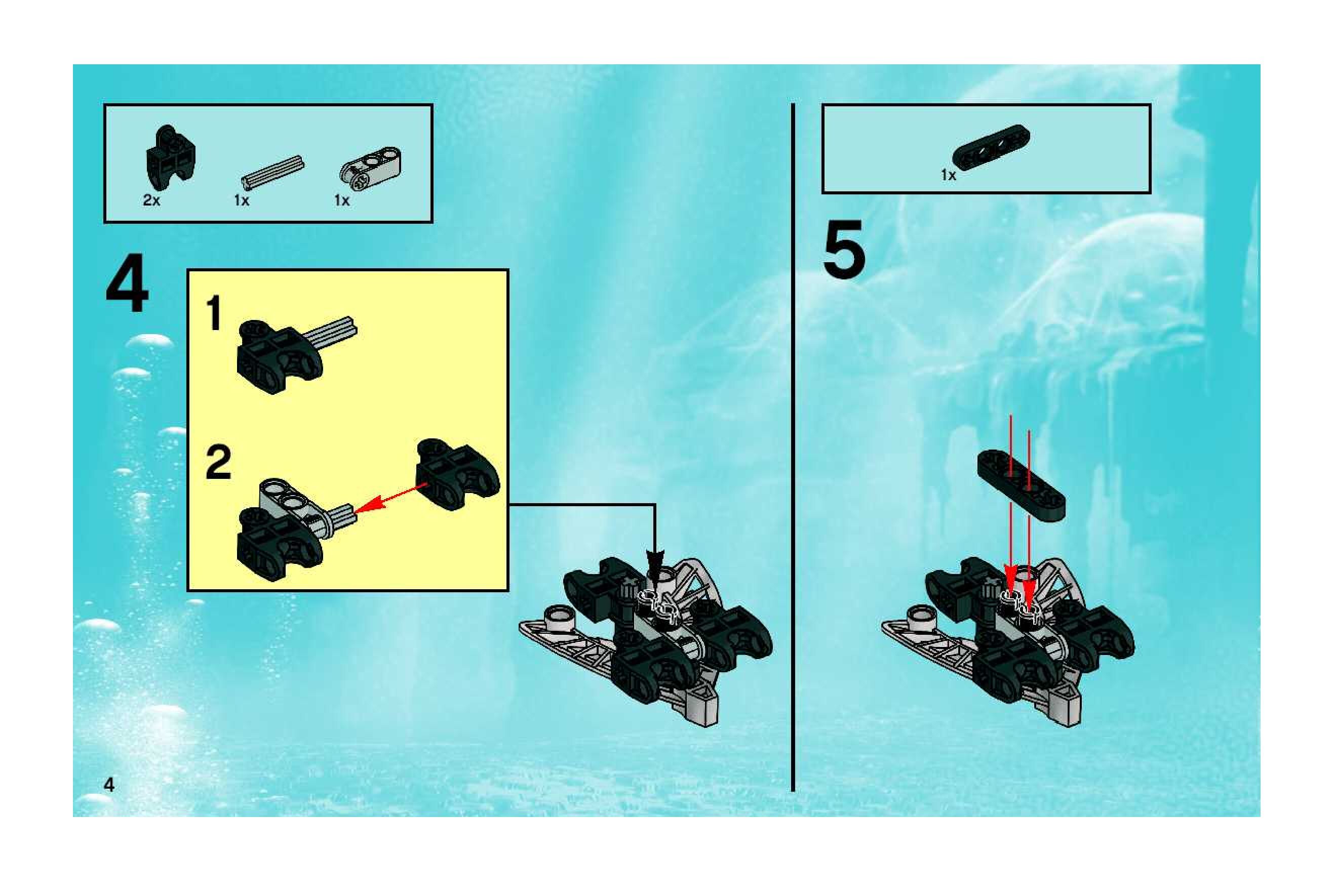 2x 1x 1x

4

1

2

1x

5

4