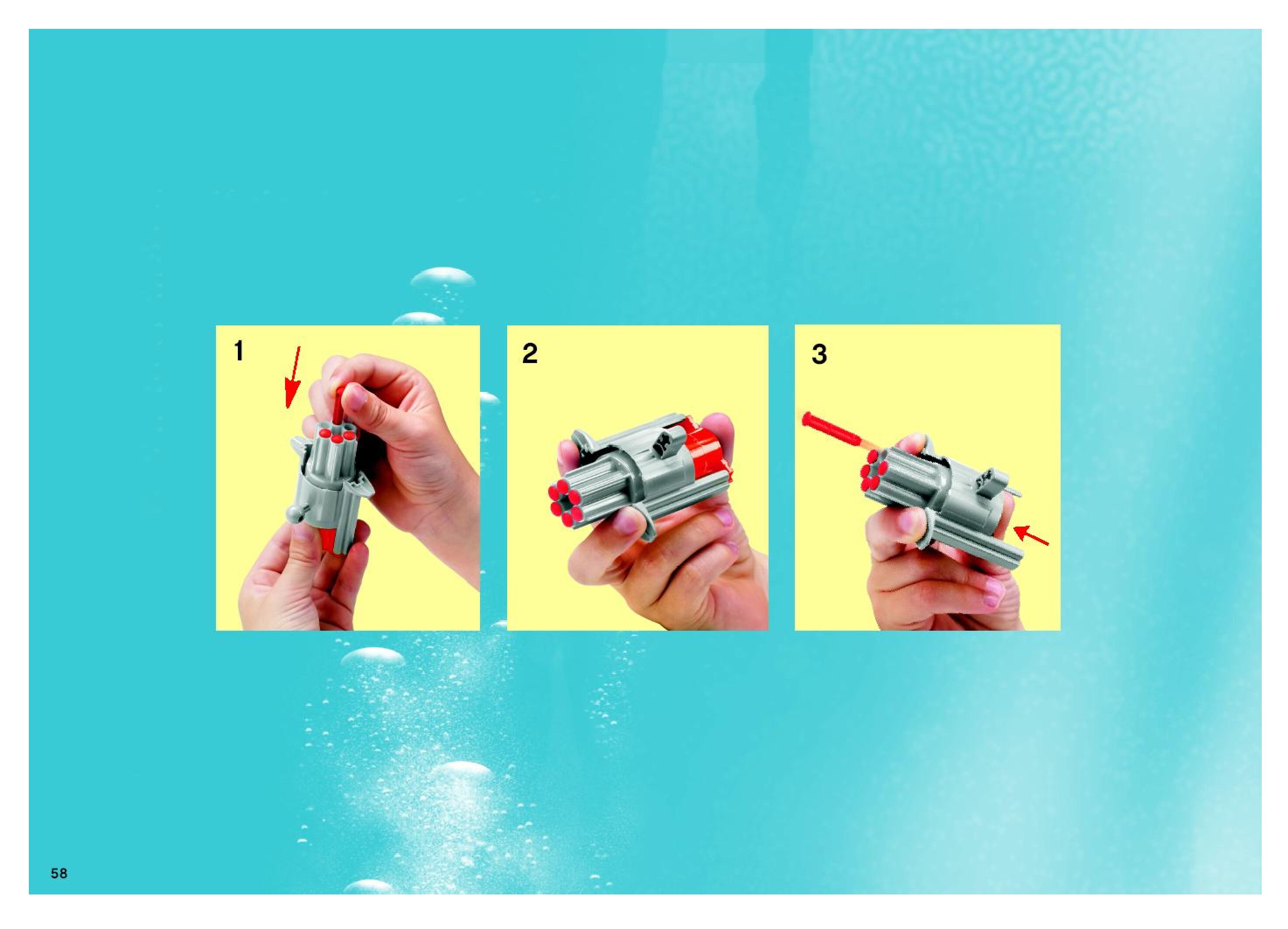 1

2

3

58