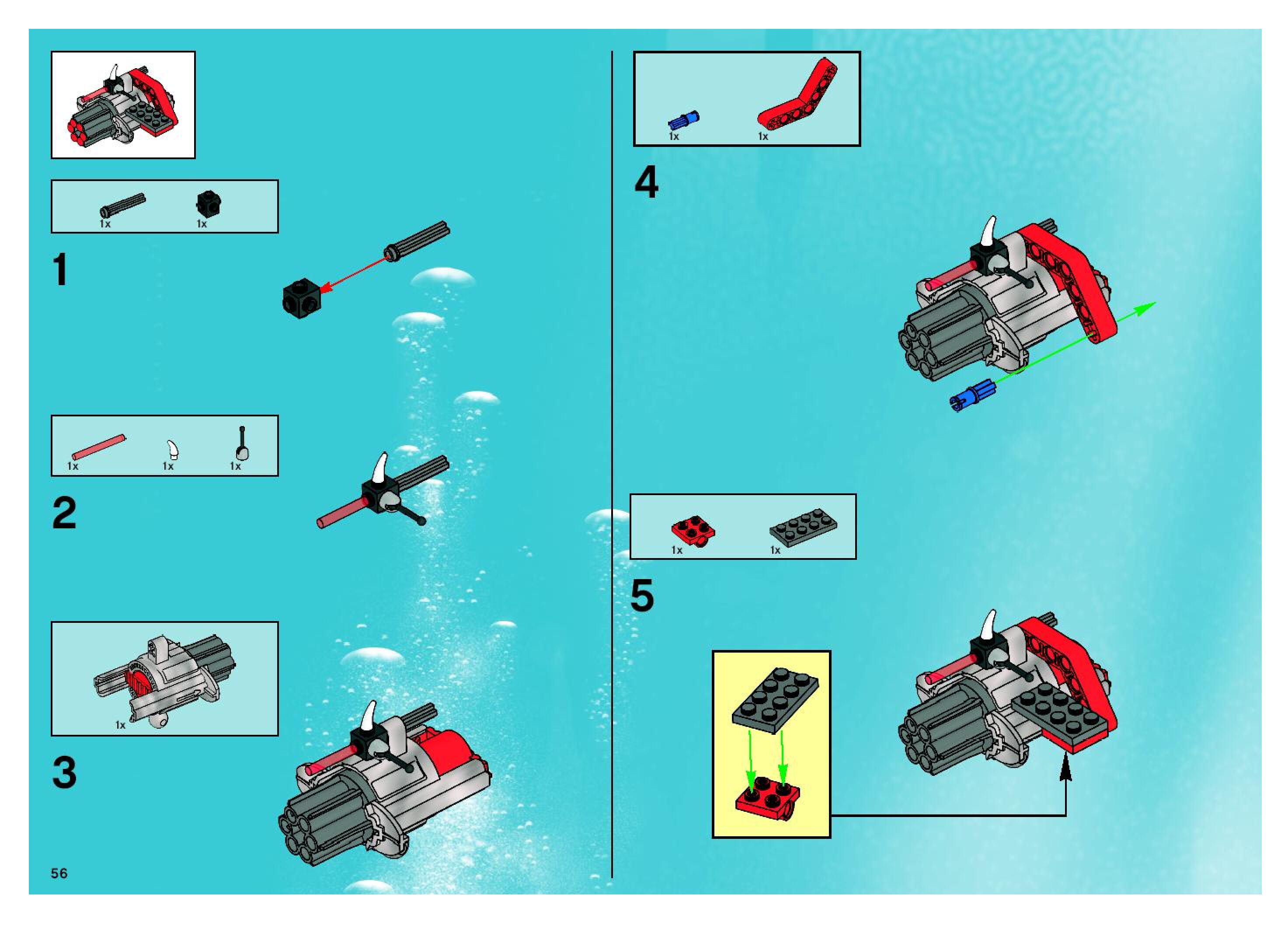 1x 1x

1

1x 1x 1x

2

1x

3

56

1x 1x

4

1x 1x

5