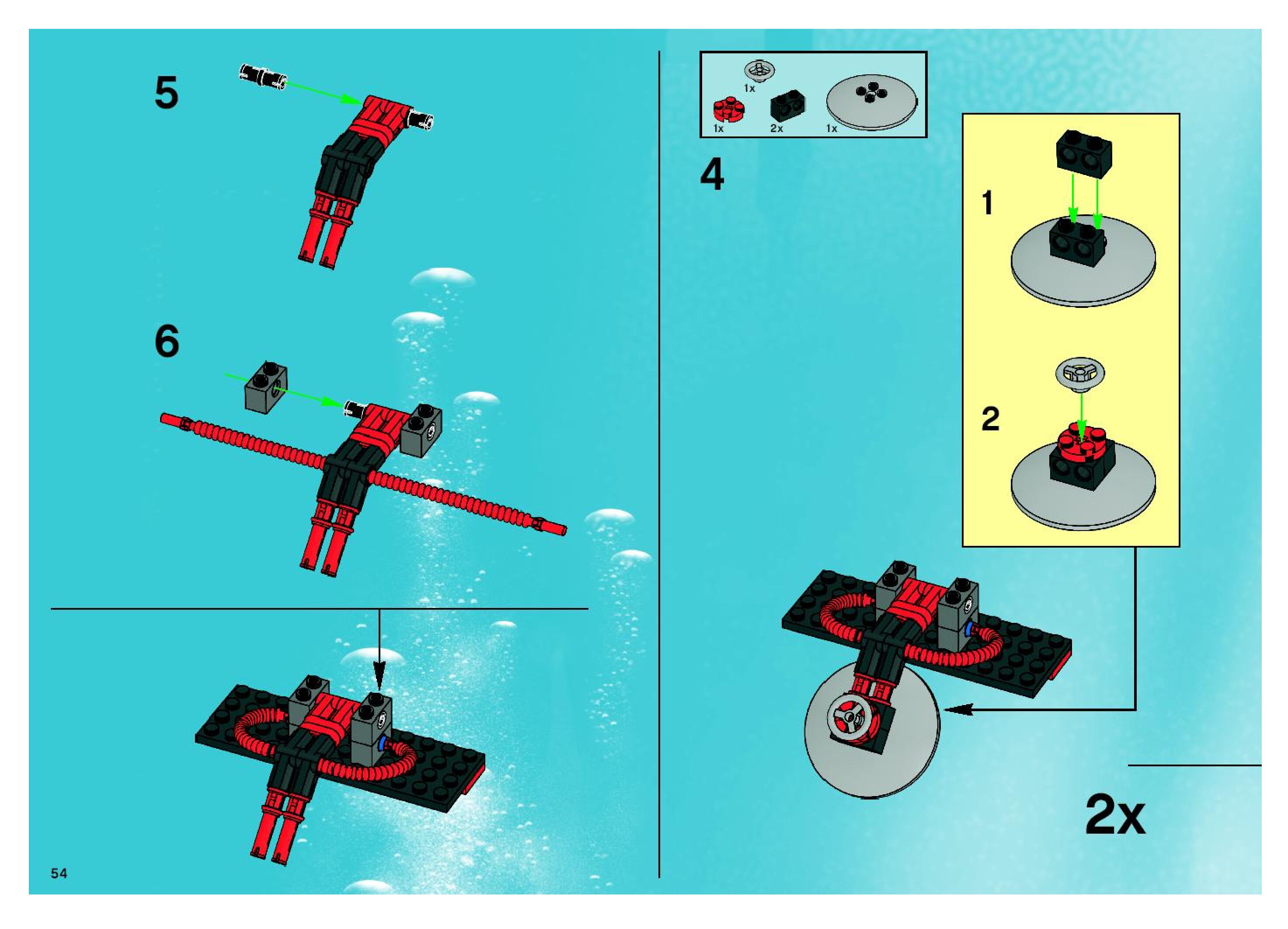 5

6

54

1x
1x
2x
1x

4

1

2

2x