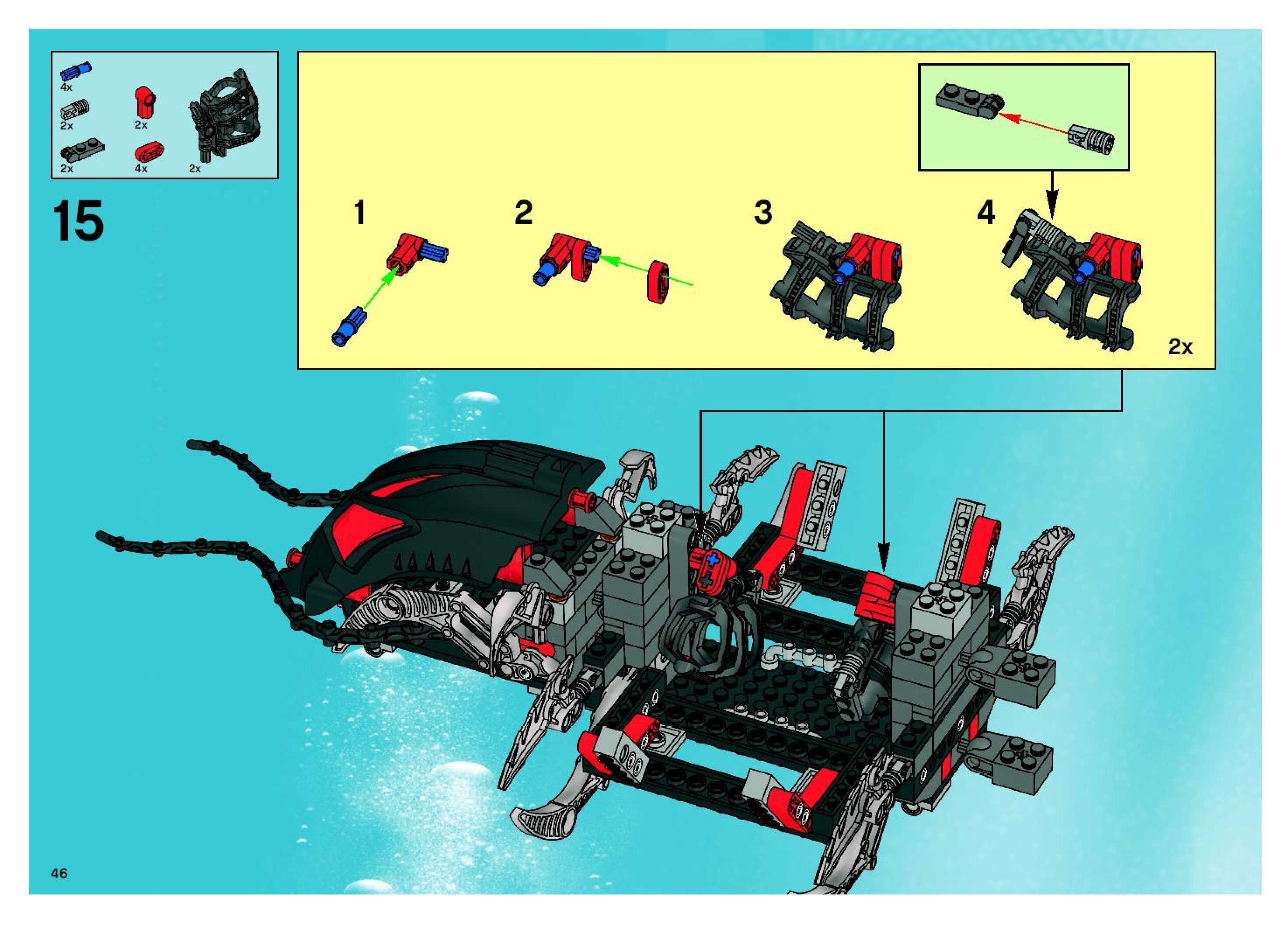 4x
2x
2x
2x
4x
2x

15

1
2
3
4
2x

46