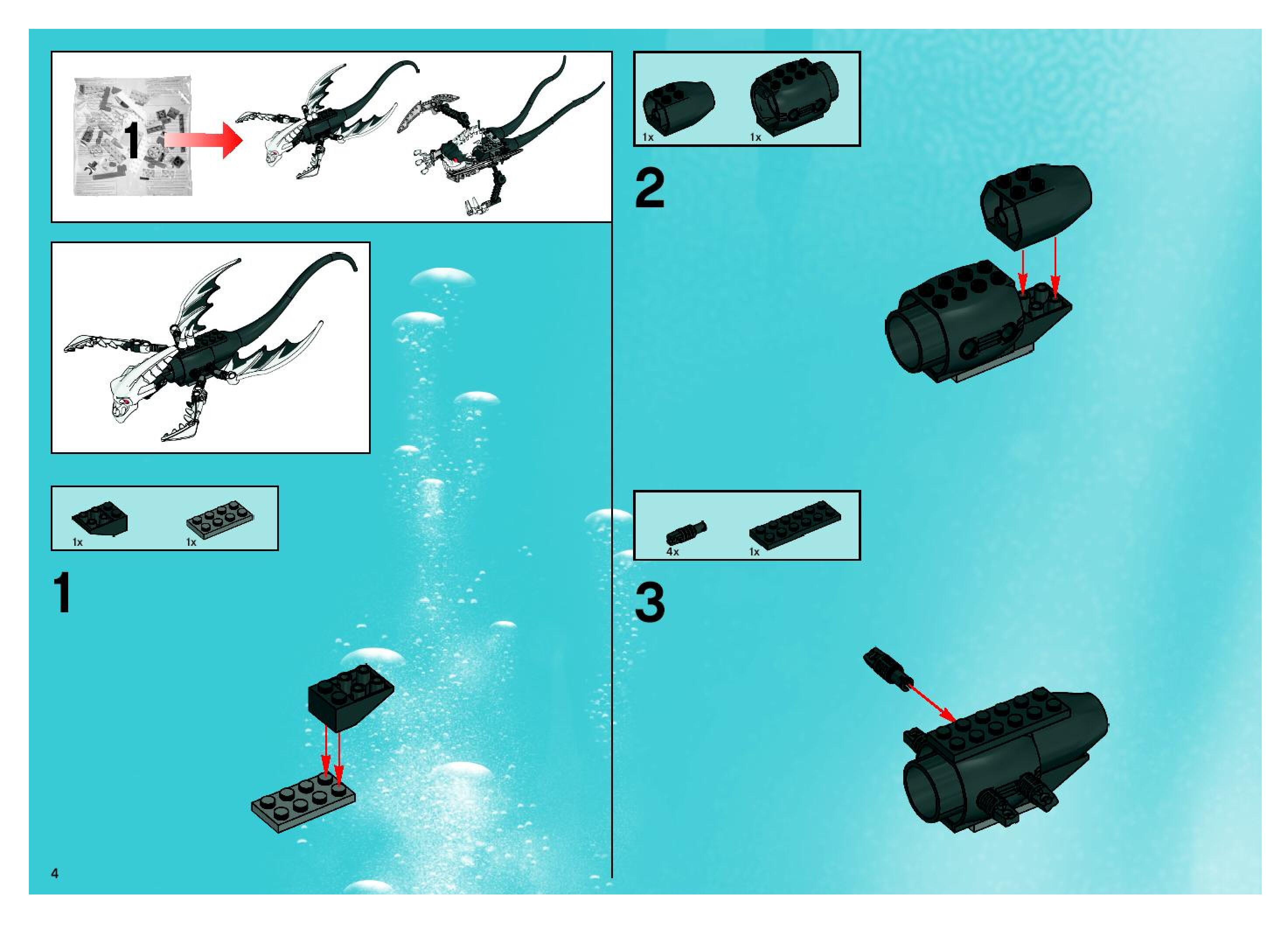 1

1x

1x

1

4

1x

1x

2

4x

1x

3