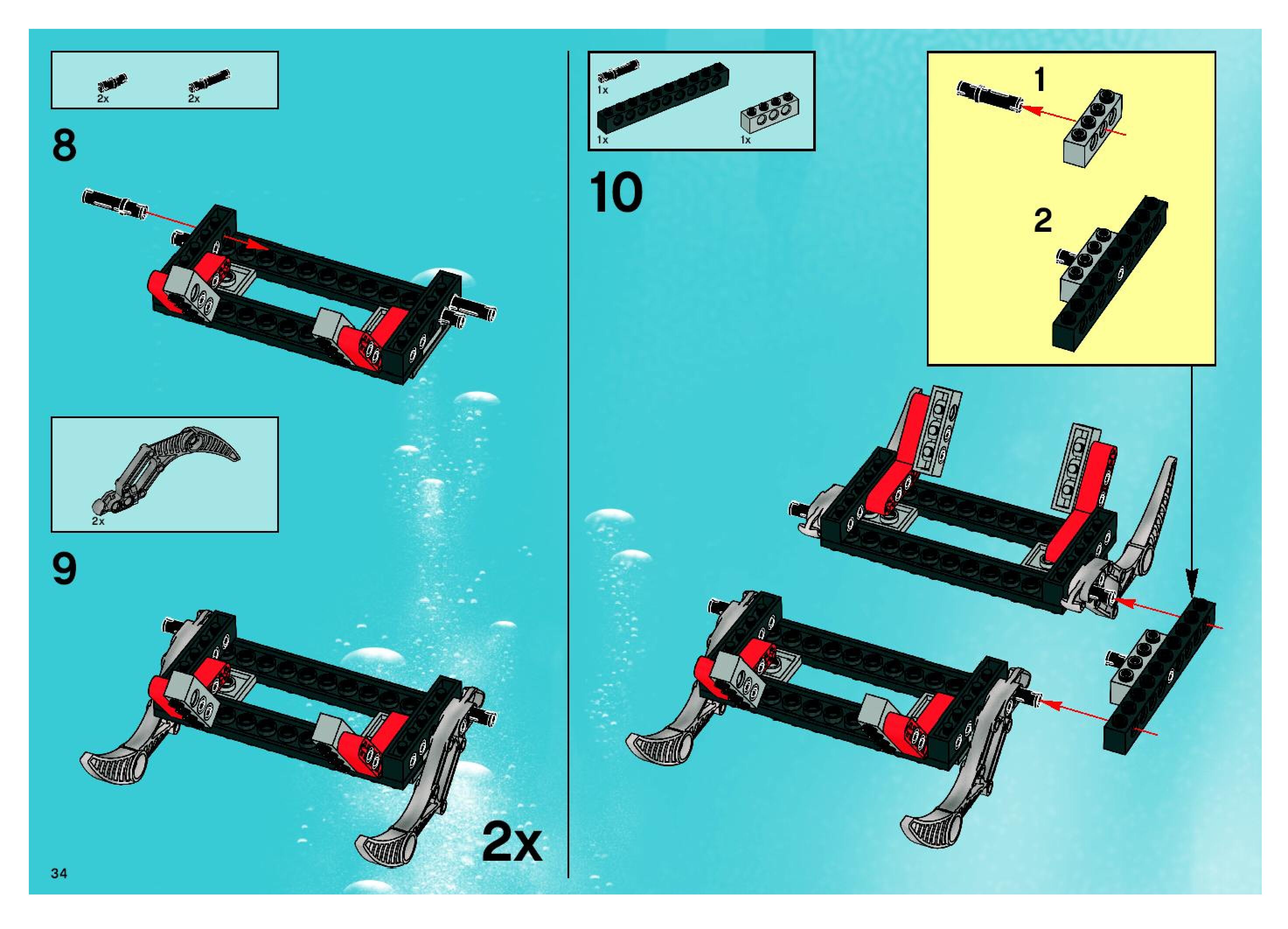 2x 2x

8

2x

9

2x

34

1x

1x 1x

10

1

2