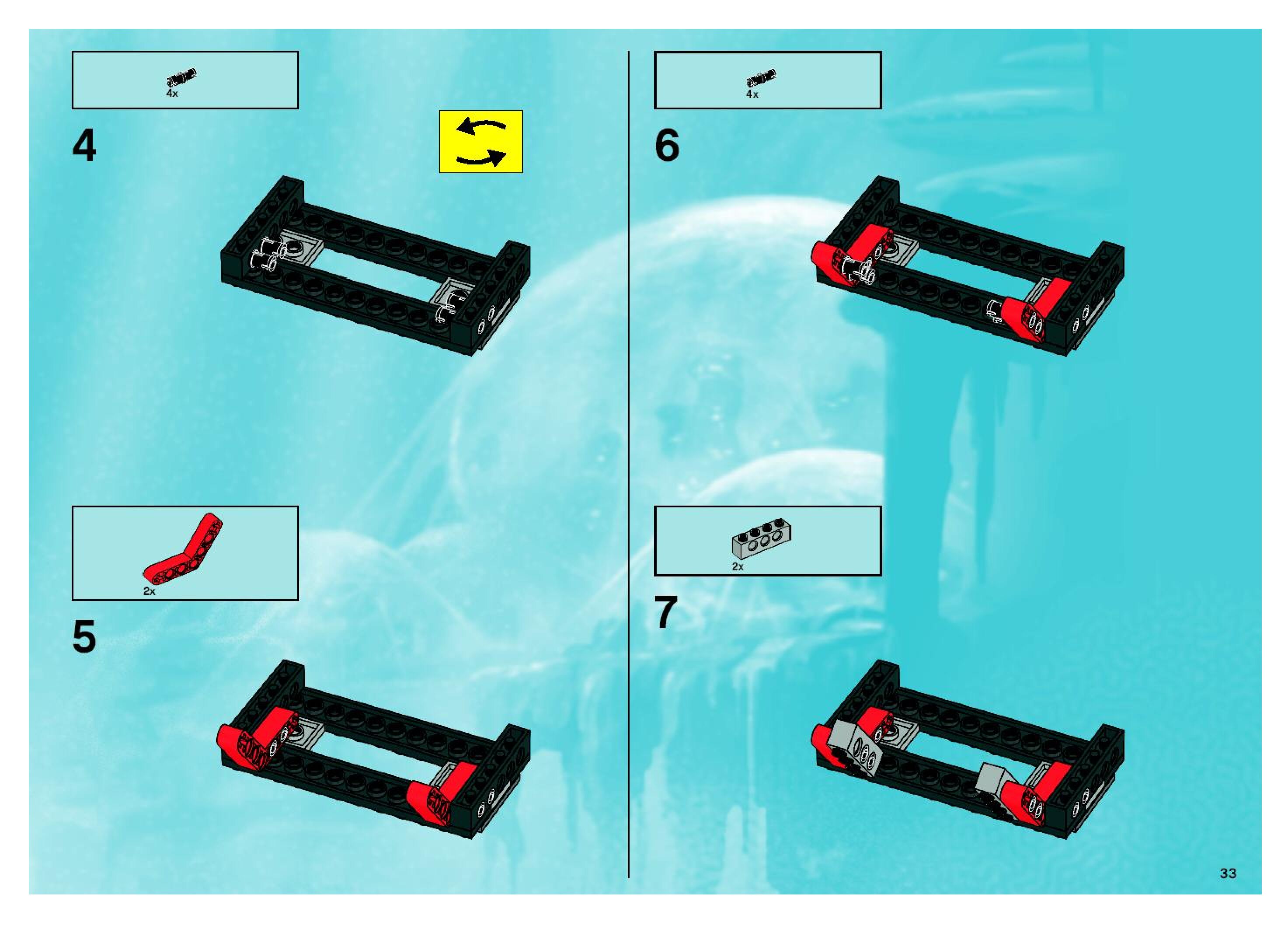 4x

4

2x

5

4x

6

2x

7

33