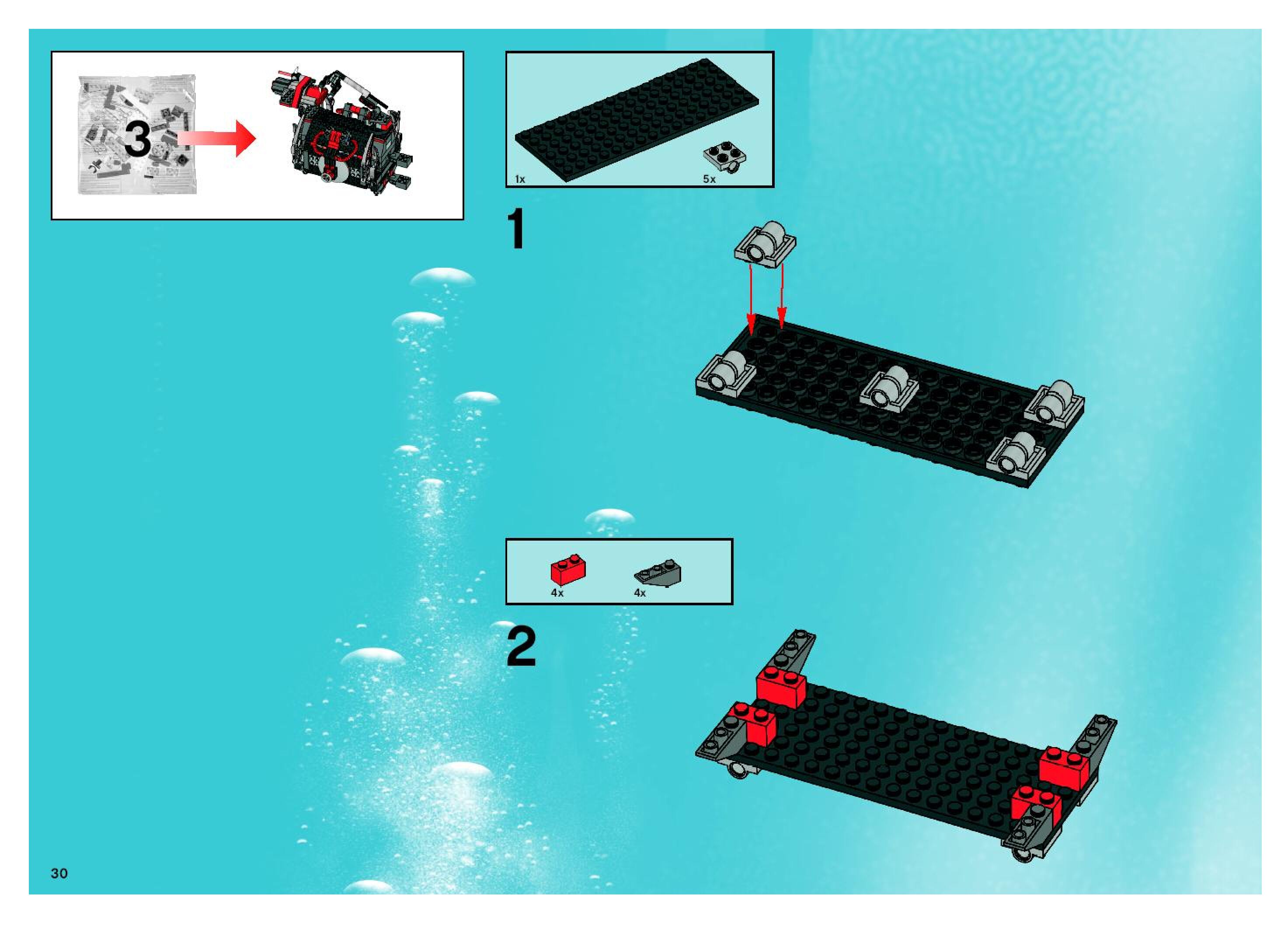 3

1x
5x

1

4x
4x

2

30