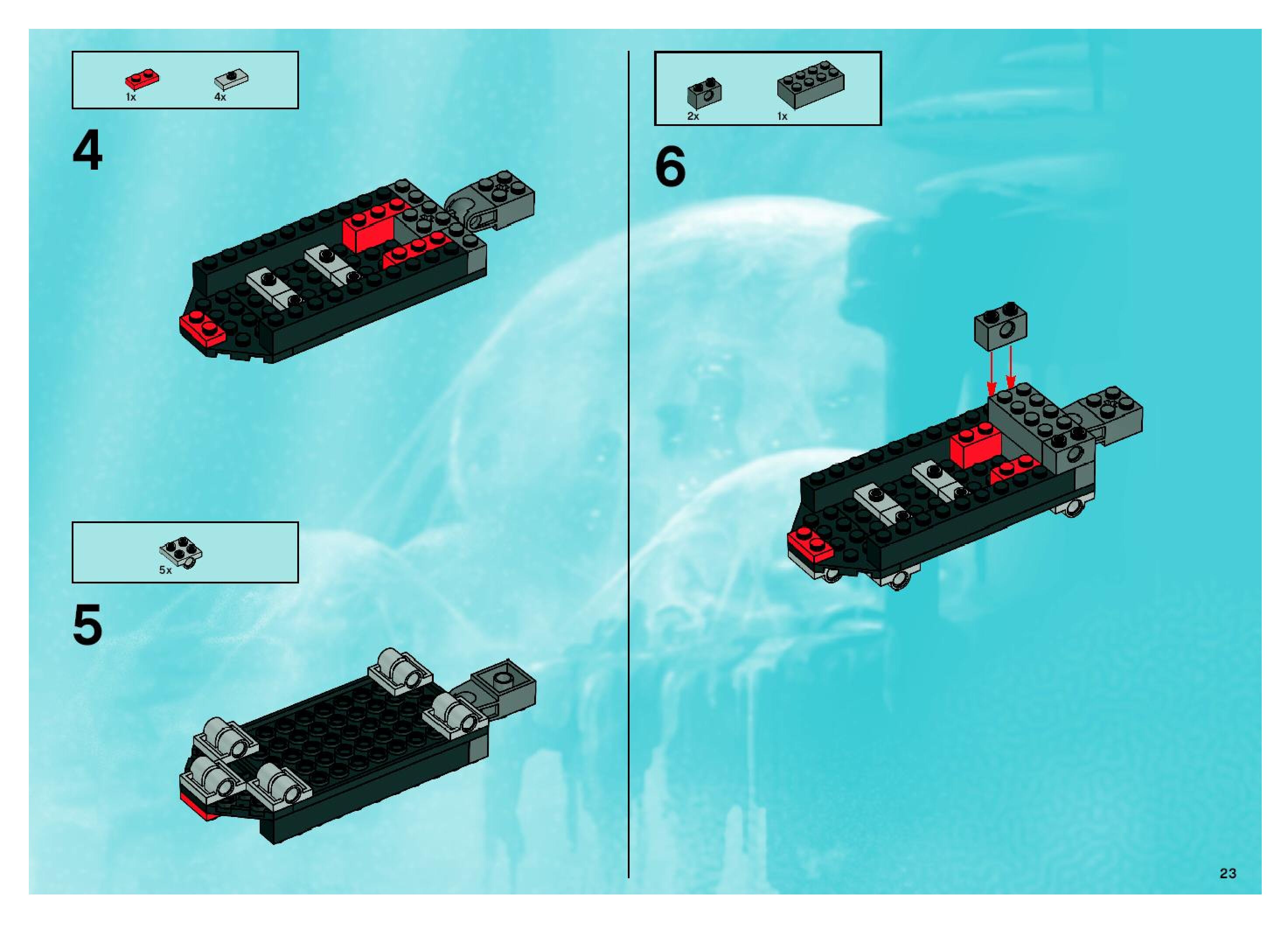 1x 4x

4

5x

5

2x 1x

6

23