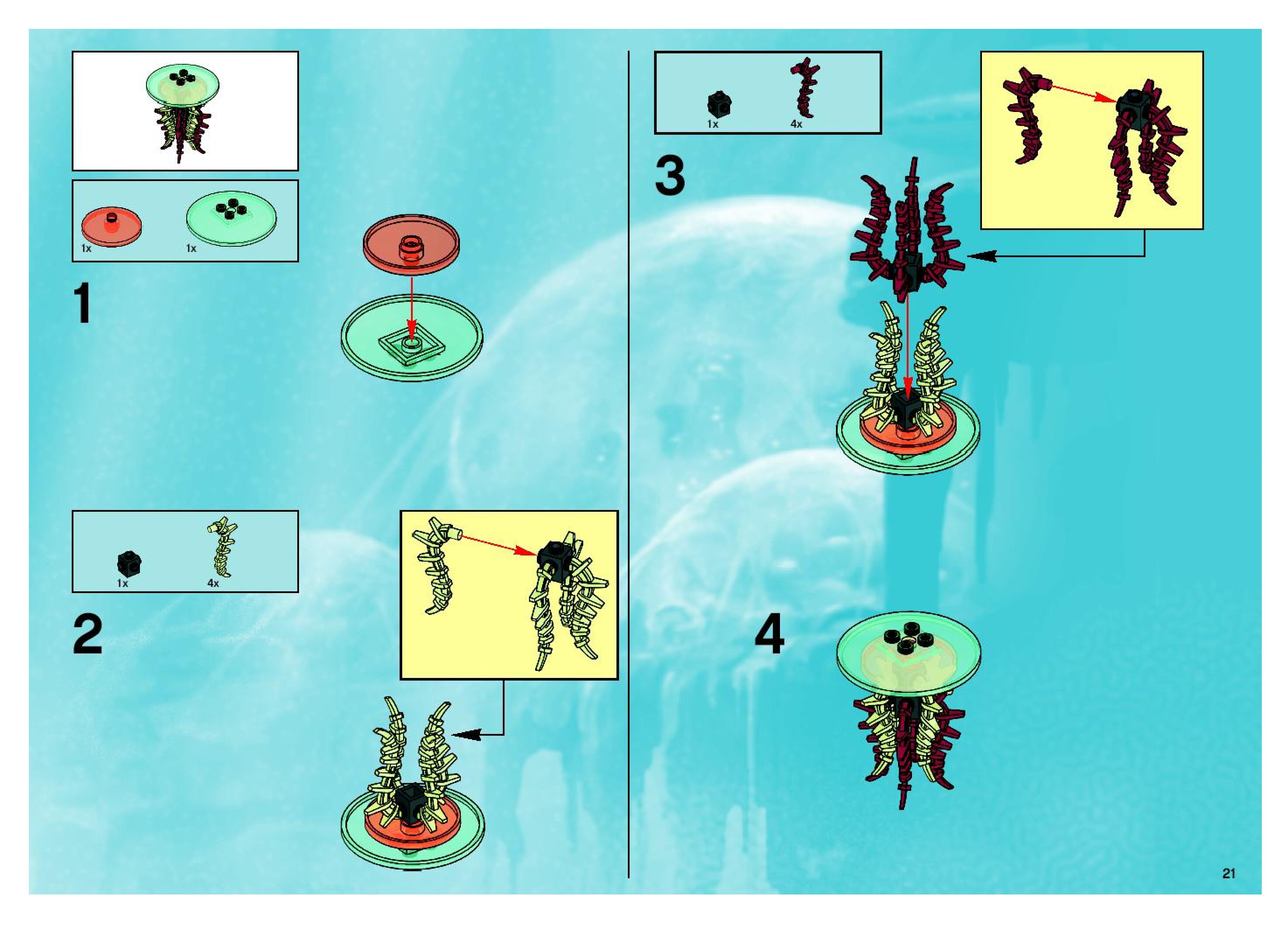 1x 1x

1

1x 4x

2

1x 4x

3

4

21