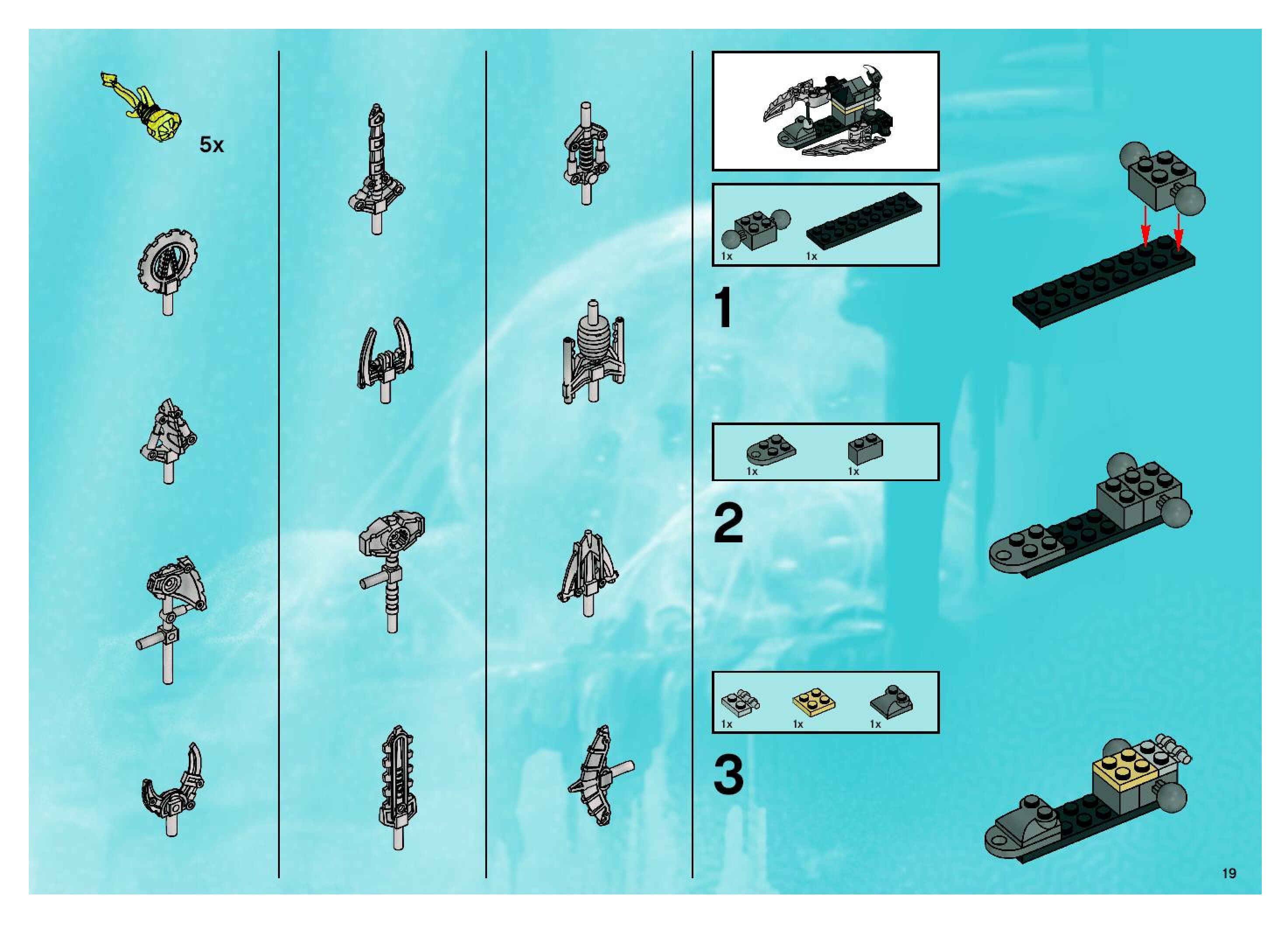 5x

1x 1x

1

1x 1x

2

1x 1x 1x

3

19