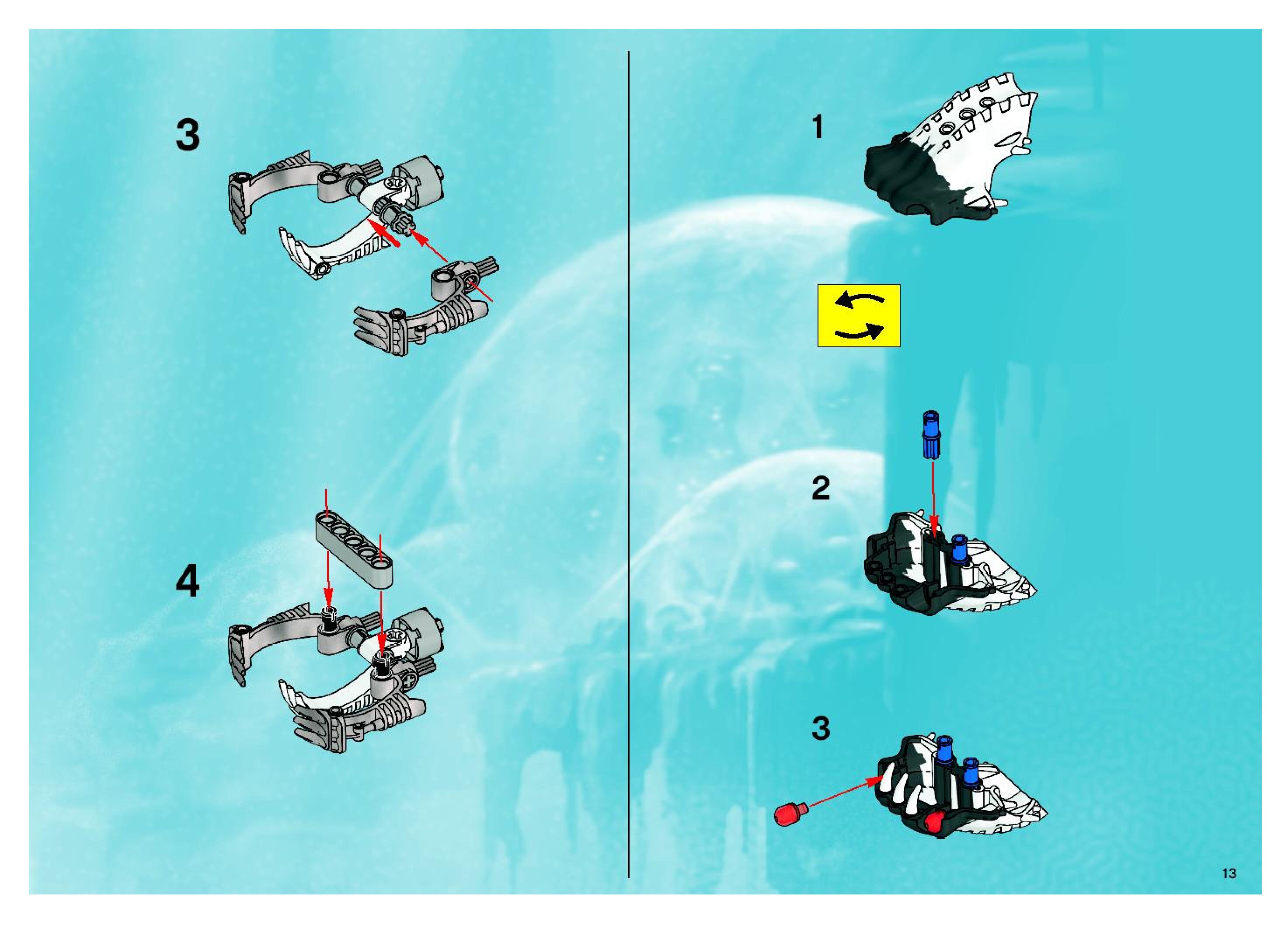 3

4

1

2

3

13