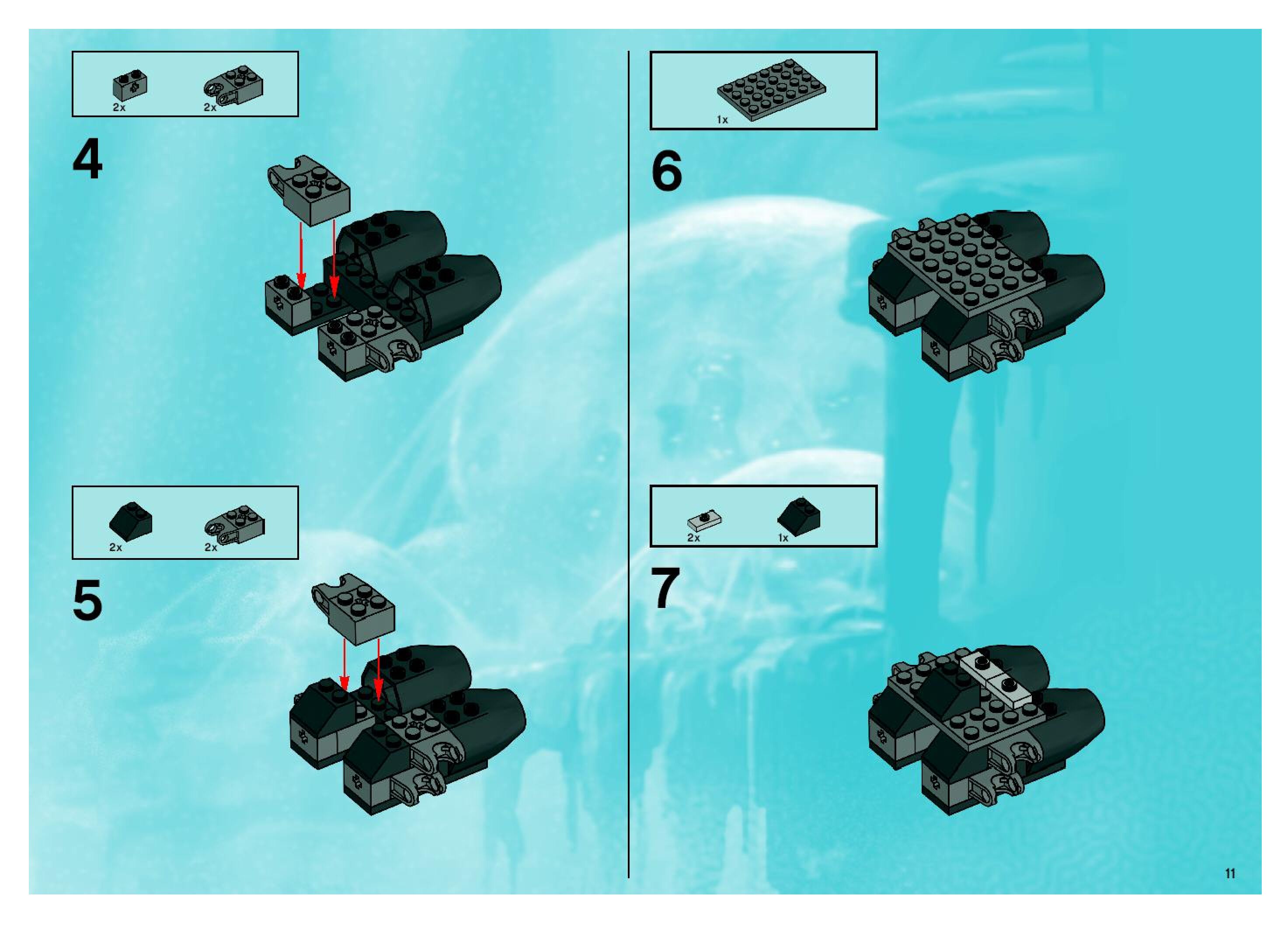 2x 2x

4

2x 2x

5

1x

6

2x 1x

7

11