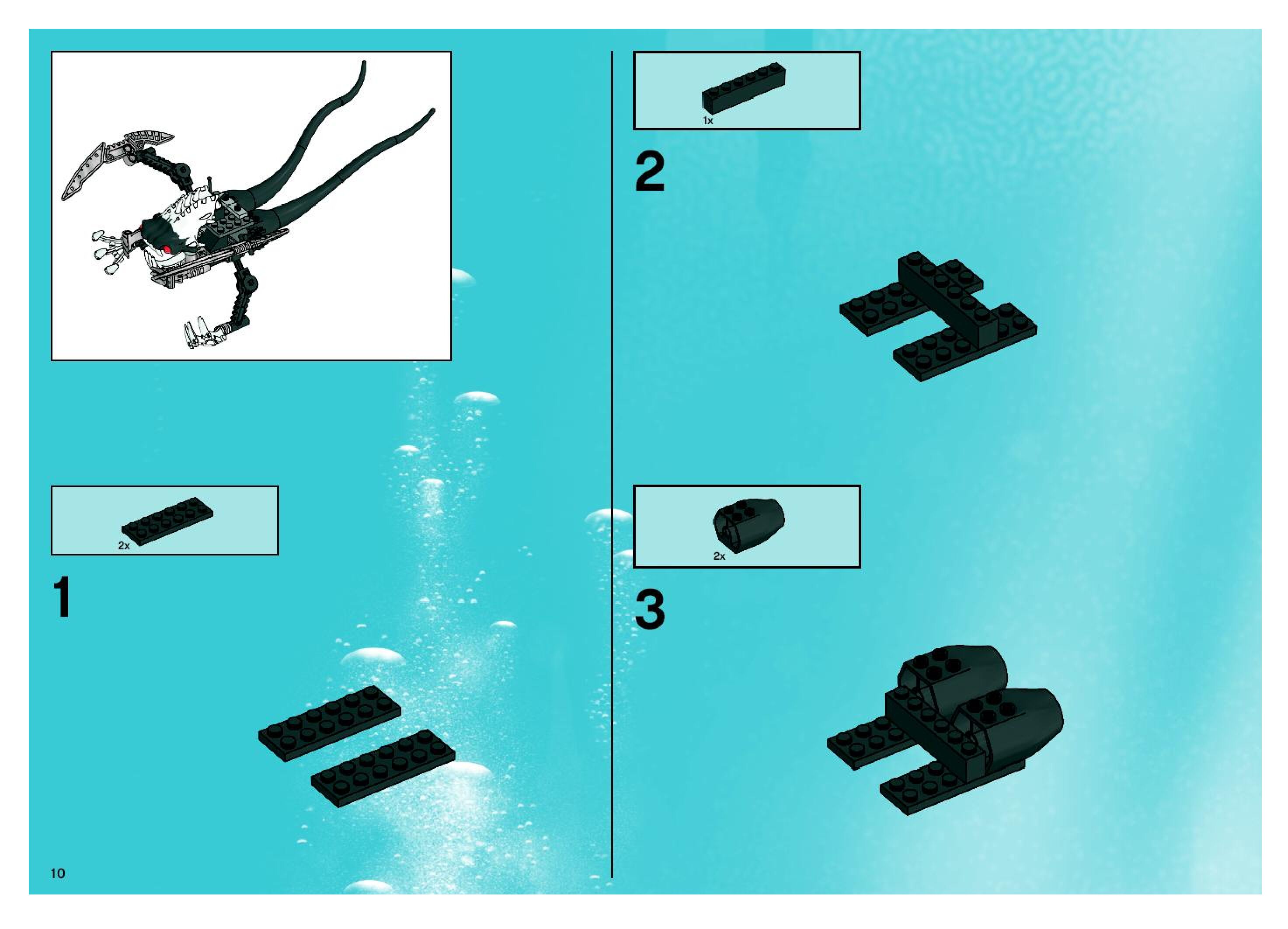 2x

1

10

1x

2

2x

3