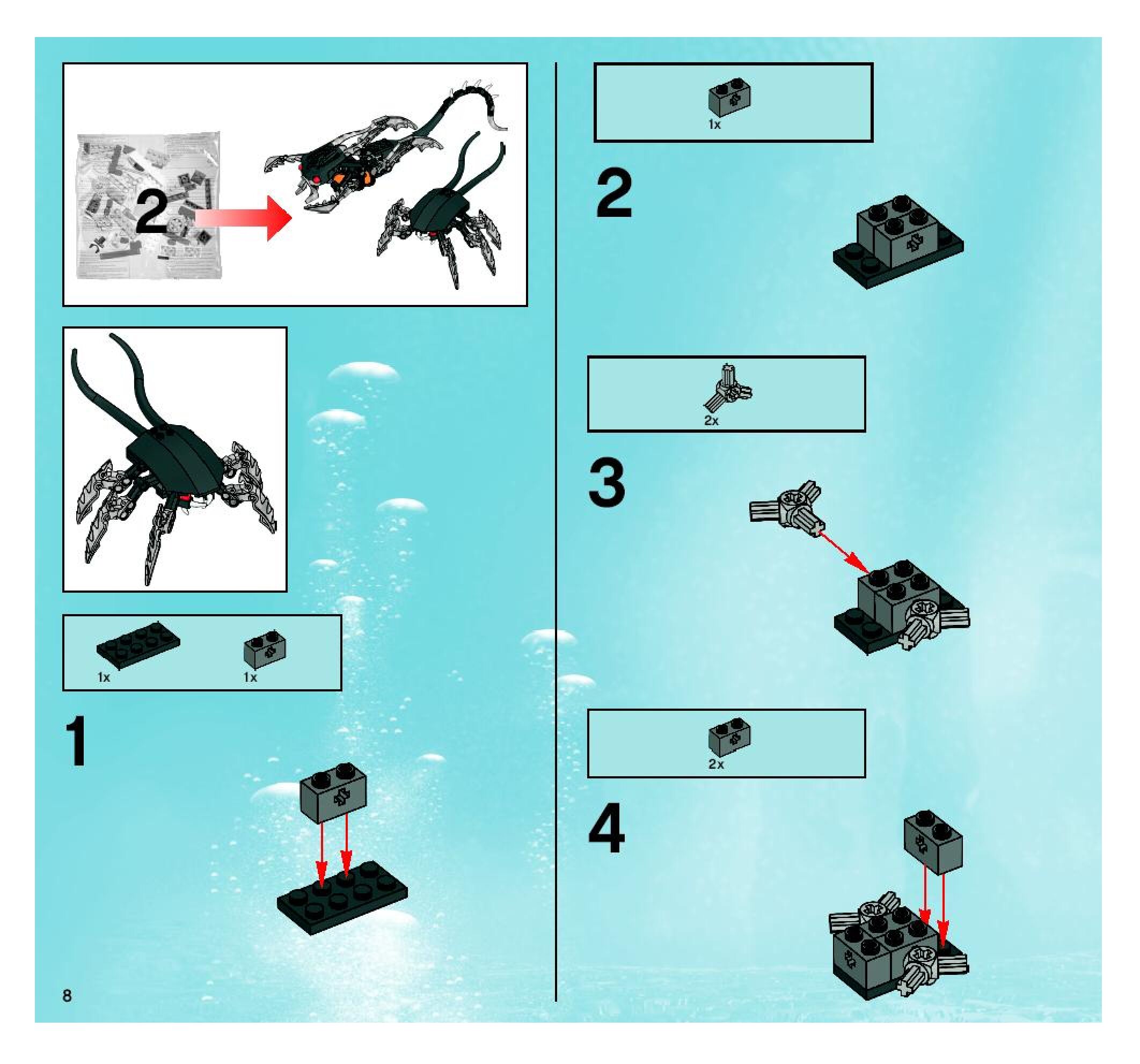 2

1x 1x

1

8

1x

2

2x

3

2x

4