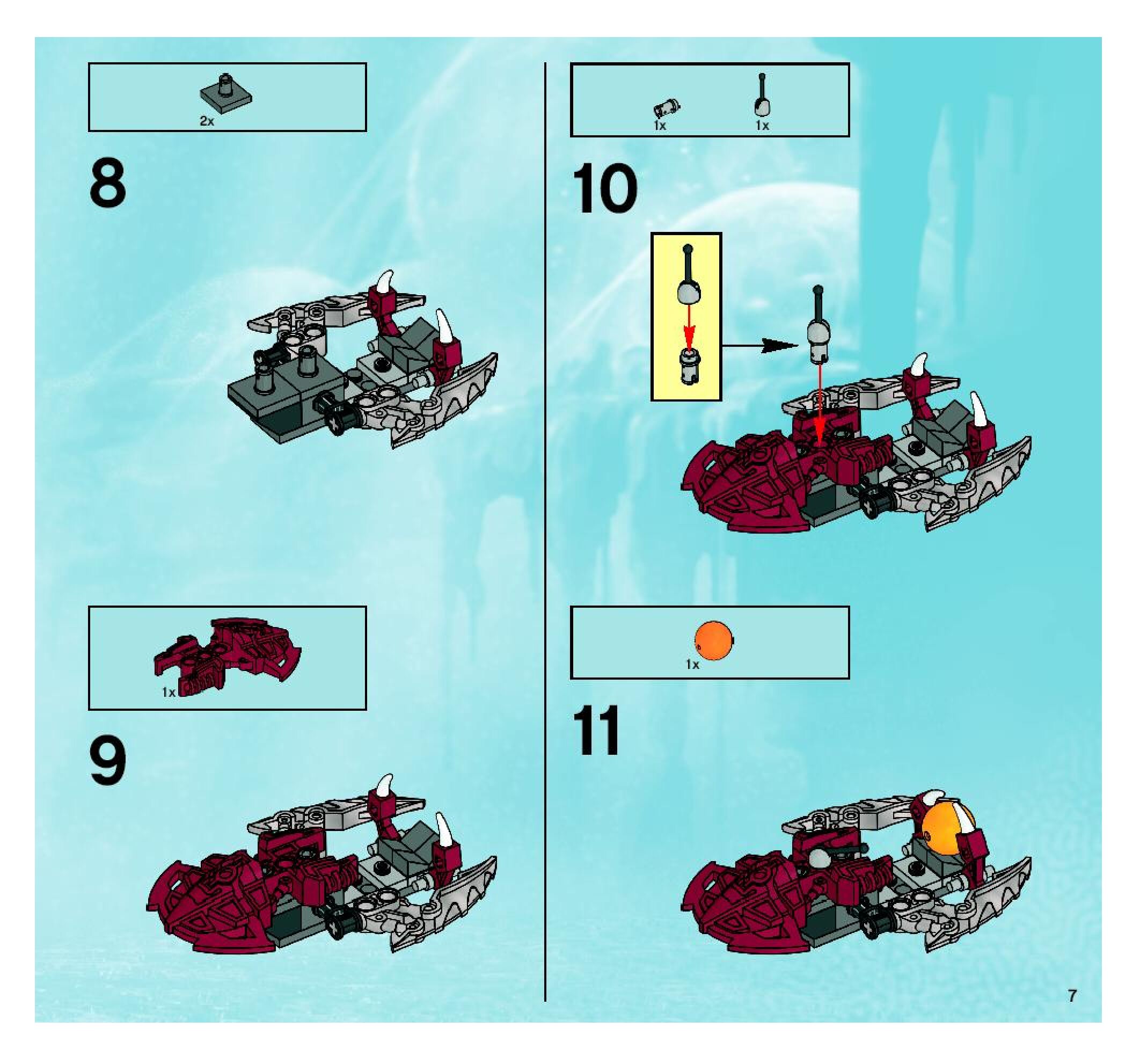 2x

8

1x

9

1x 1x

10

1x

11

7