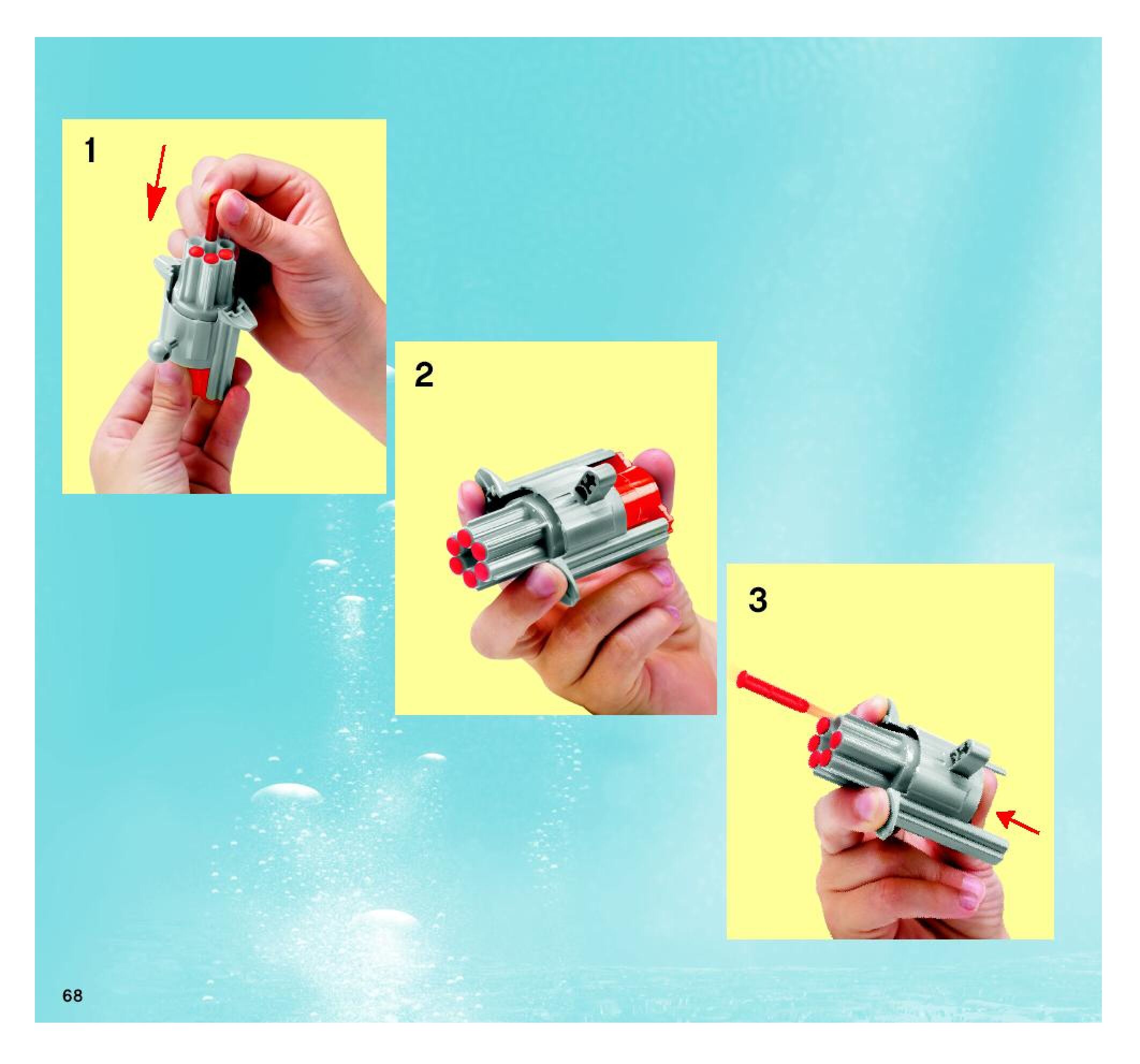 1

2

3

68